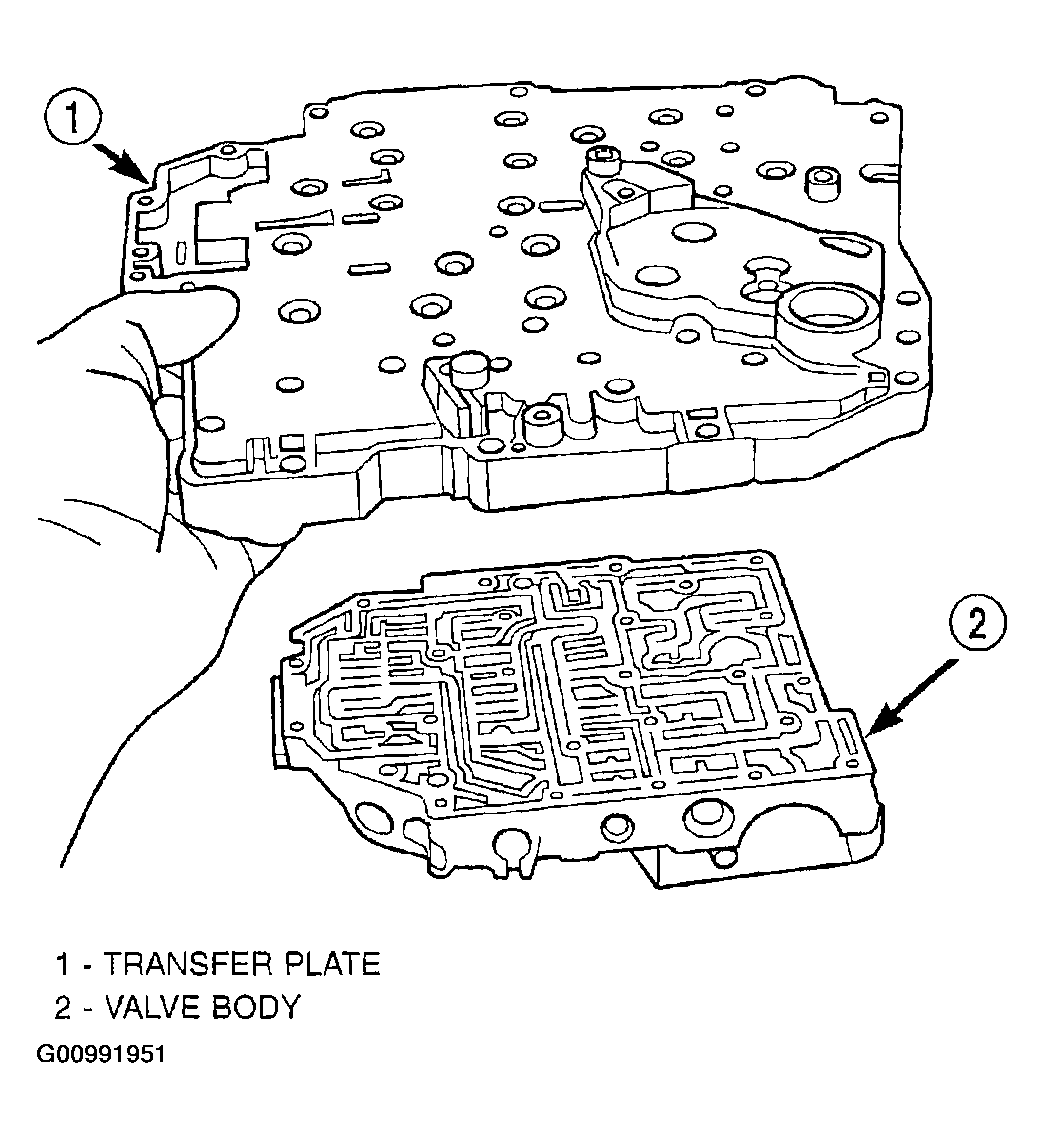 1

2

1 - TRANSFER PLATE
2 - VALVE BODY

G00991951