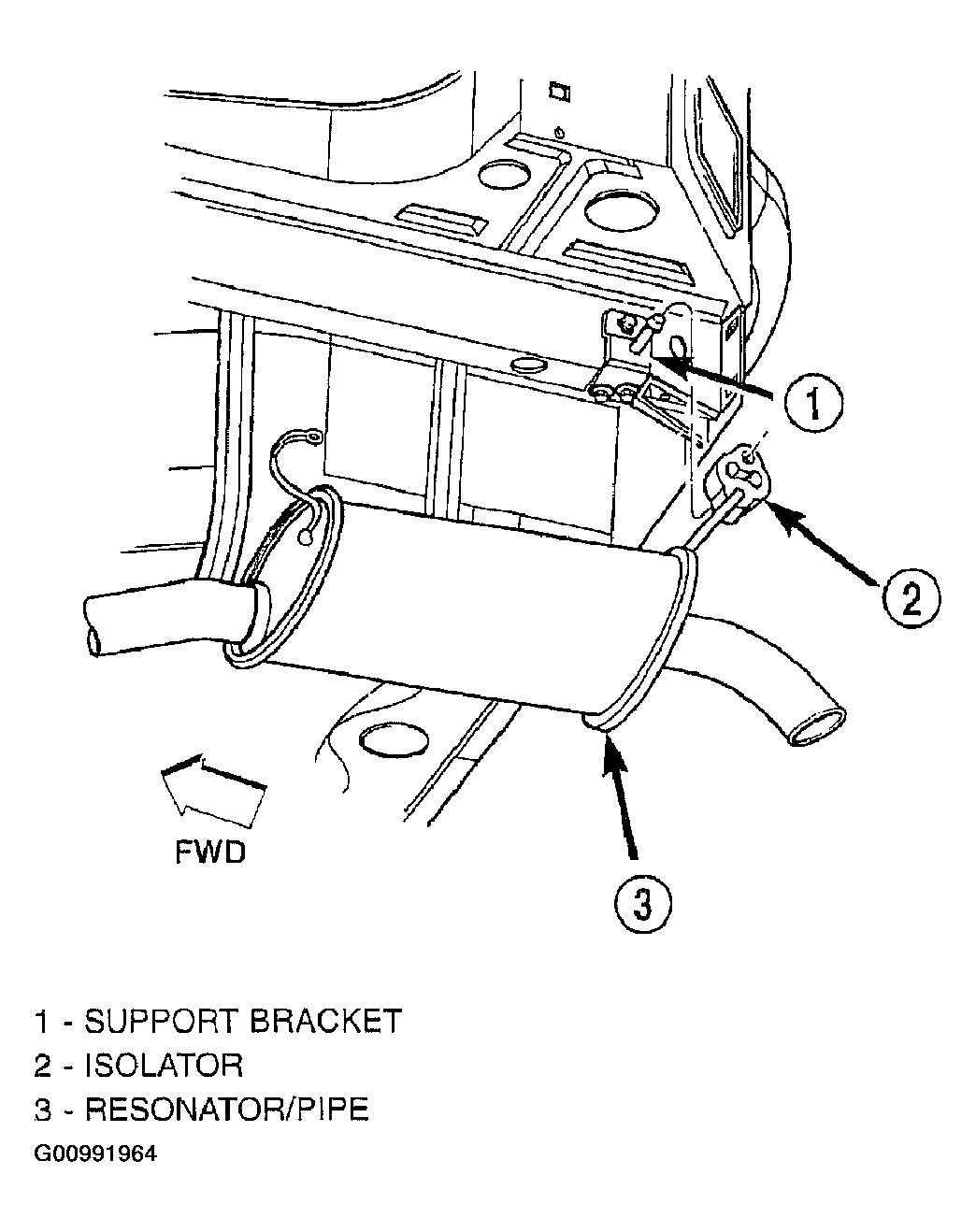 1

2

FWD

3

1 - SUPPORT BRACKET
2 - ISOLATOR
3 - RESONATOR/PIPE
G00991964