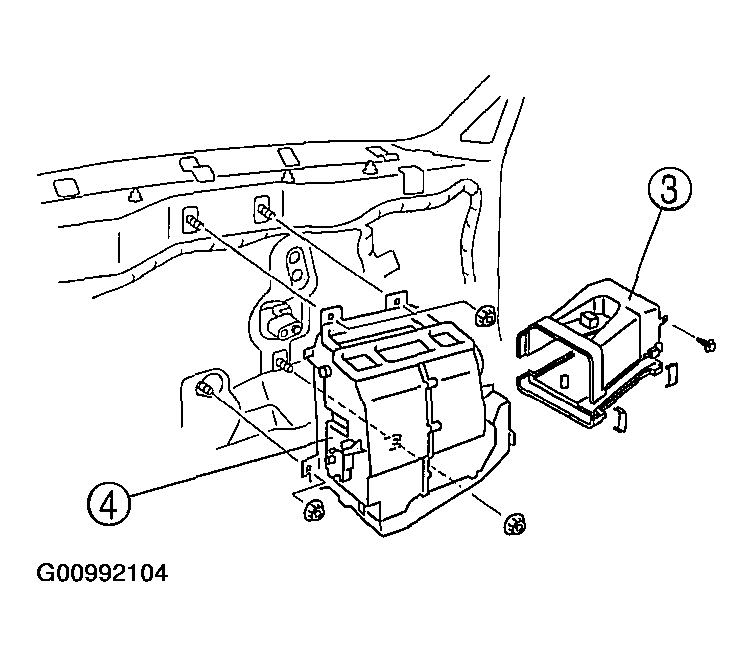 3

4

G00992104