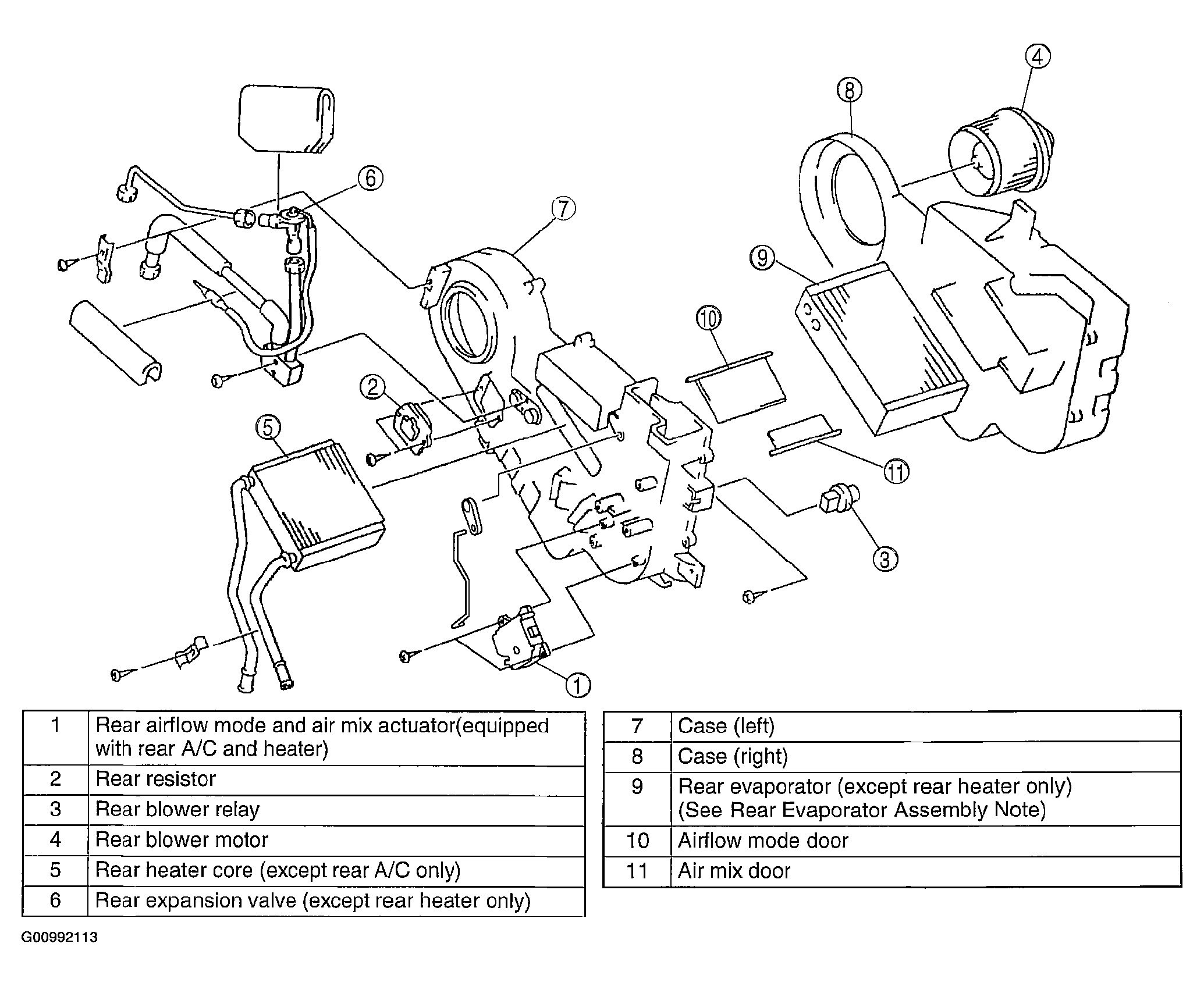 4
8
6
7
9
10
2
5
11
3
1

| 1 | Rear airflow mode and air mix actuator(equipped with rear A/C and heater) |
|---|---|
| 2 | Rear resistor |
| 3 | Rear blower relay |
| 4 | Rear blower motor |
| 5 | Rear heater core (except rear A/C only) |
| 6 | Rear expansion valve (except rear heater only) |

| 7 | Case (left) |
|---|---|
| 8 | Case (right) |
| 9 | Rear evaporator (except rear heater only) (See Rear Evaporator Assembly Note) |
| 10 | Airflow mode door |
| 11 | Air mix door |

G00992113