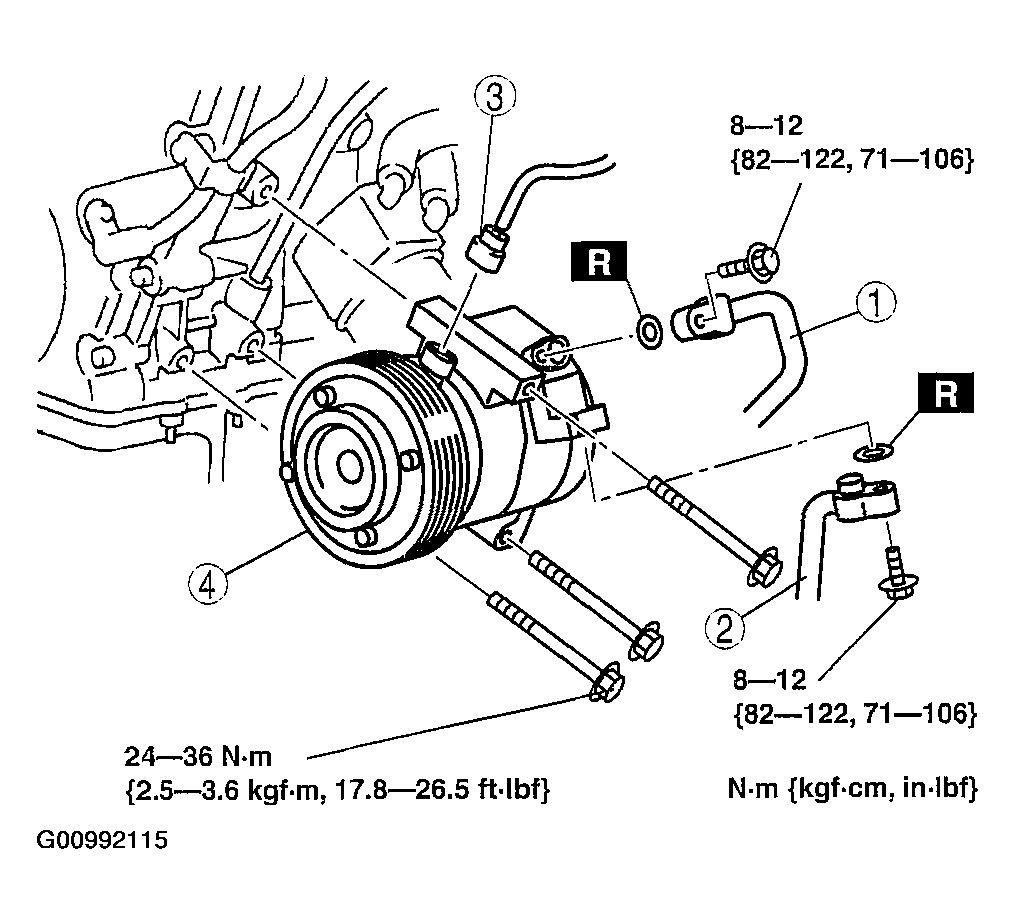 3

8—12
{82—122, 71—106}

R

1

R

4

2

8—12
{82—122, 71—106}

24—36 N·m
{2.5—3.6 kgf·m, 17.8—26.5 ft·lbf}

N·m {kgf·cm, in·lbf}

G00992115