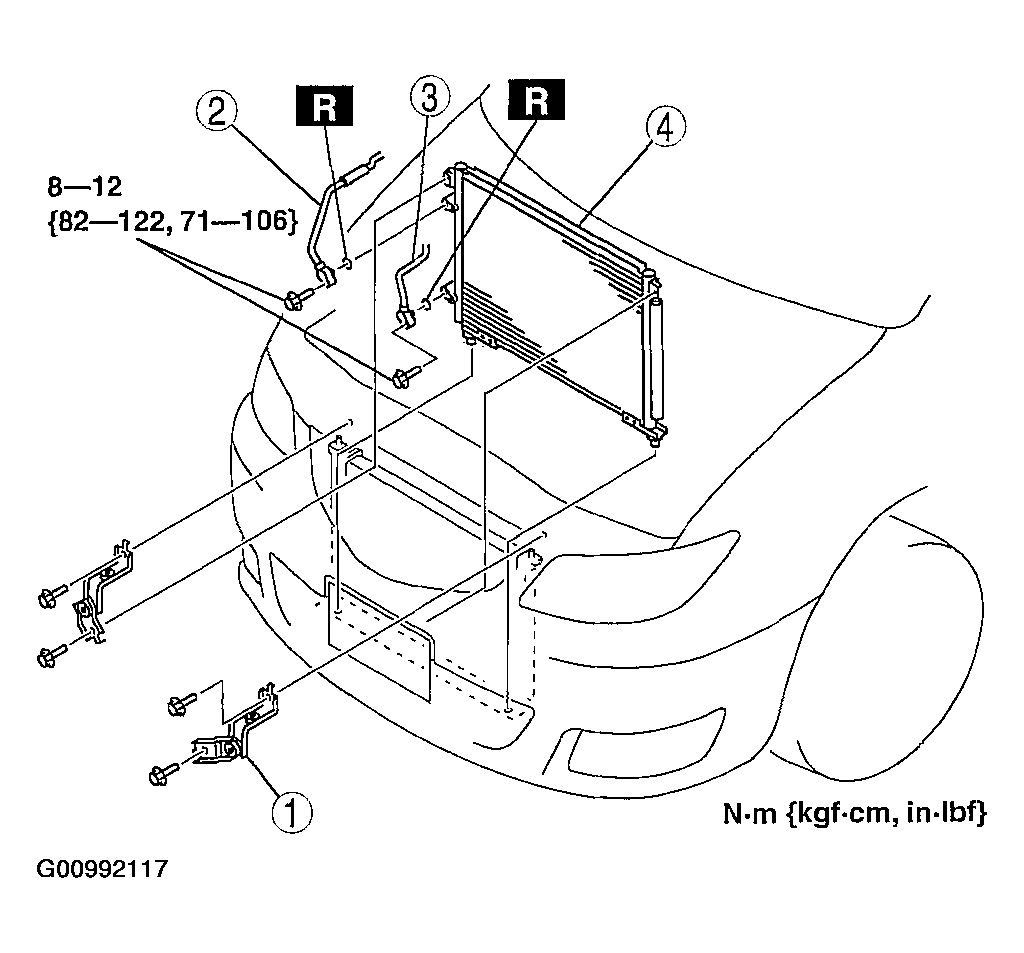 2

R

3

R

4

8—12
{82—122, 71—106}

1

N·m {kgf·cm, in·lbf}

G00992117