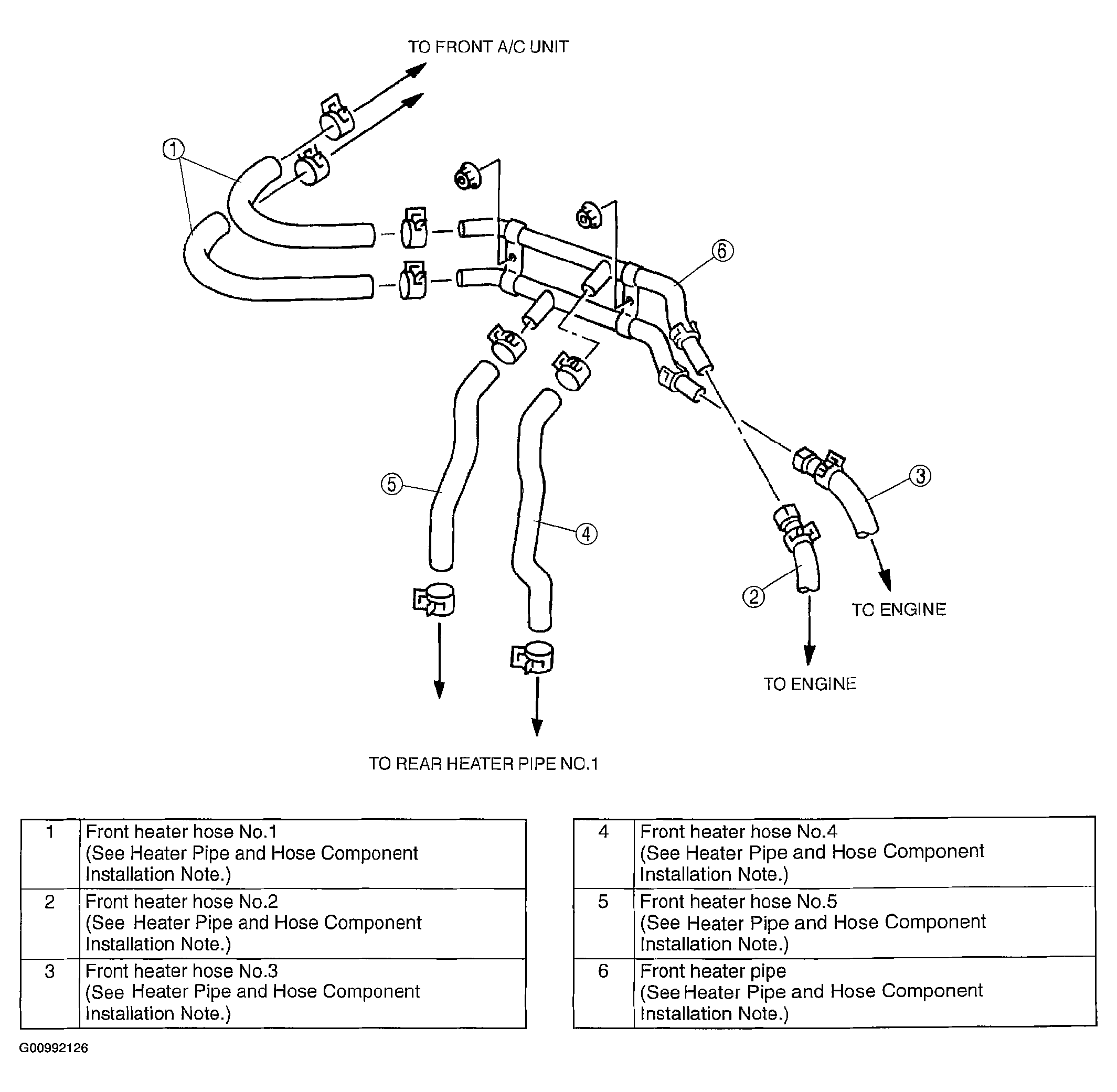 TO FRONT A/C UNIT

1

6

5

4

3

2

TO ENGINE

TO ENGINE

TO REAR HEATER PIPE NO.1

| 1 | Front heater hose No.1 (See Heater Pipe and Hose Component Installation Note.) |
|---|---|
| 2 | Front heater hose No.2 (See Heater Pipe and Hose Component Installation Note.) |
| 3 | Front heater hose No.3 (See Heater Pipe and Hose Component Installation Note.) |

| 4 | Front heater hose No.4 (See Heater Pipe and Hose Component Installation Note.) |
|---|---|
| 5 | Front heater hose No.5 (See Heater Pipe and Hose Component Installation Note.) |
| 6 | Front heater pipe (See Heater Pipe and Hose Component Installation Note.) |

G00992126