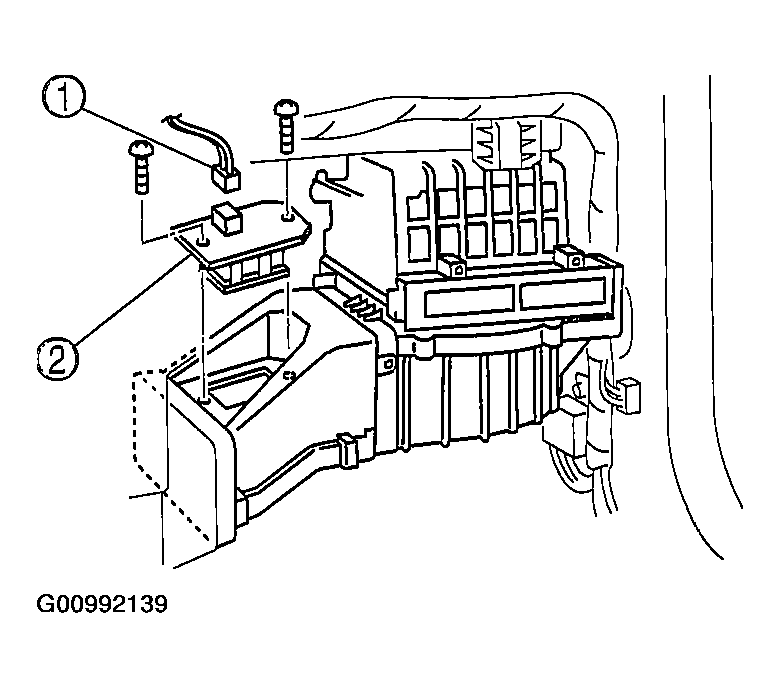 1

2

G00992139