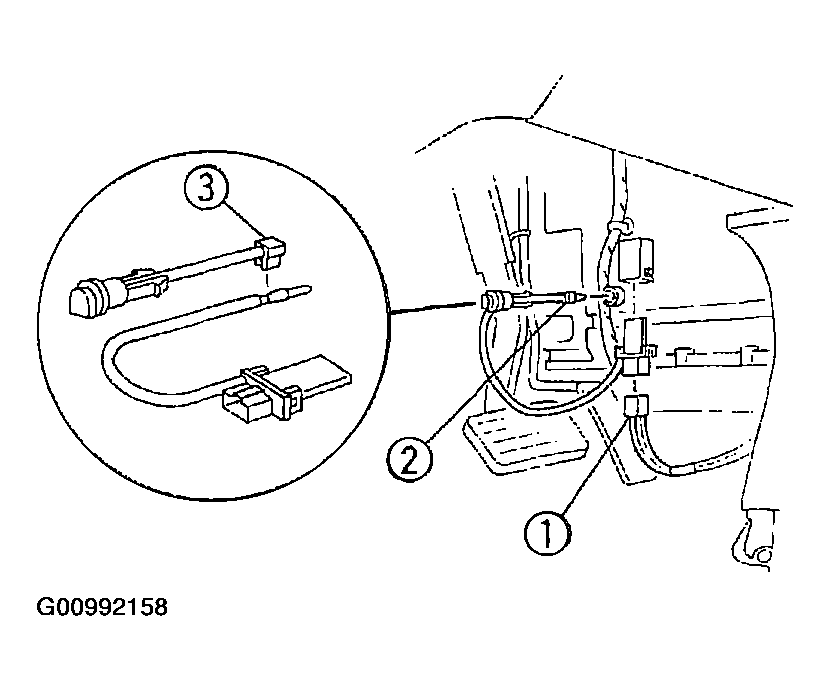 3

2

1

G00992158