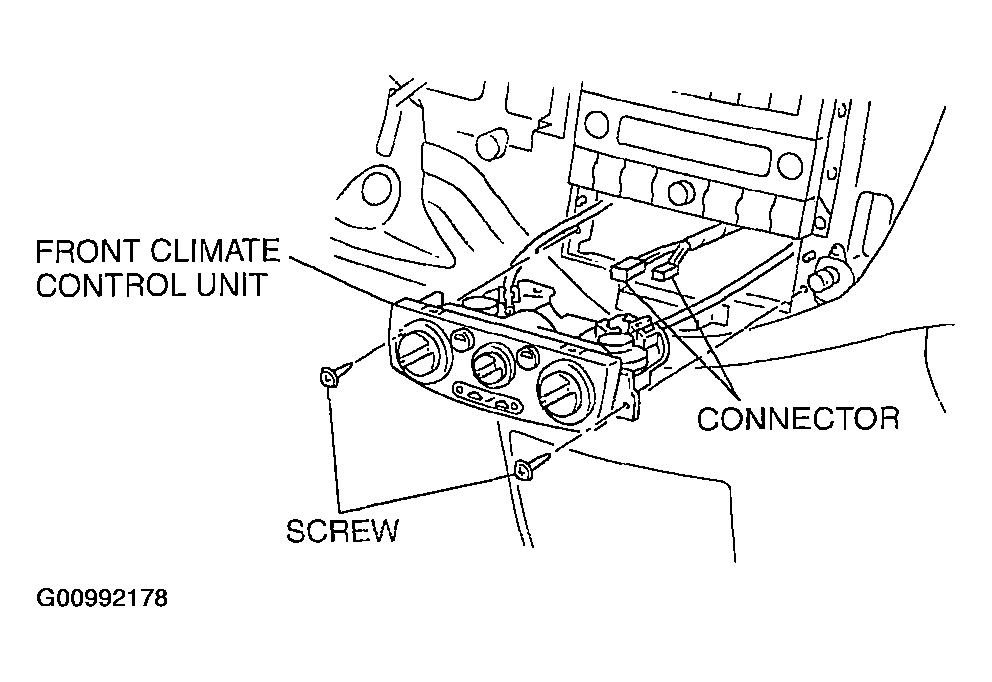 FRONT CLIMATE CONTROL UNIT

CONNECTOR

SCREW

G00992178