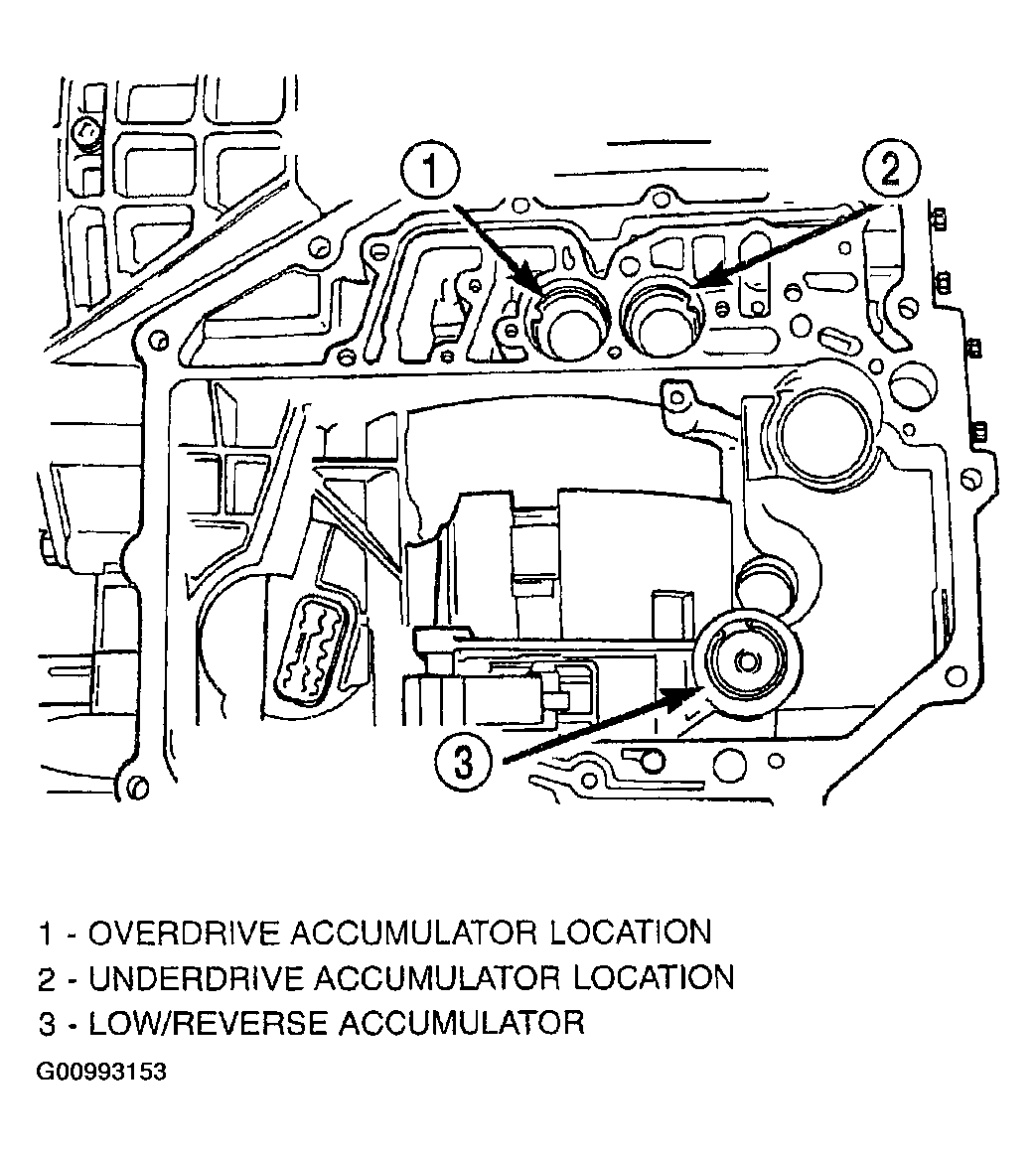 1
2
3

1 - OVERDRIVE ACCUMULATOR LOCATION
2 - UNDERDRIVE ACCUMULATOR LOCATION
3 - LOW/REVERSE ACCUMULATOR

G00993153