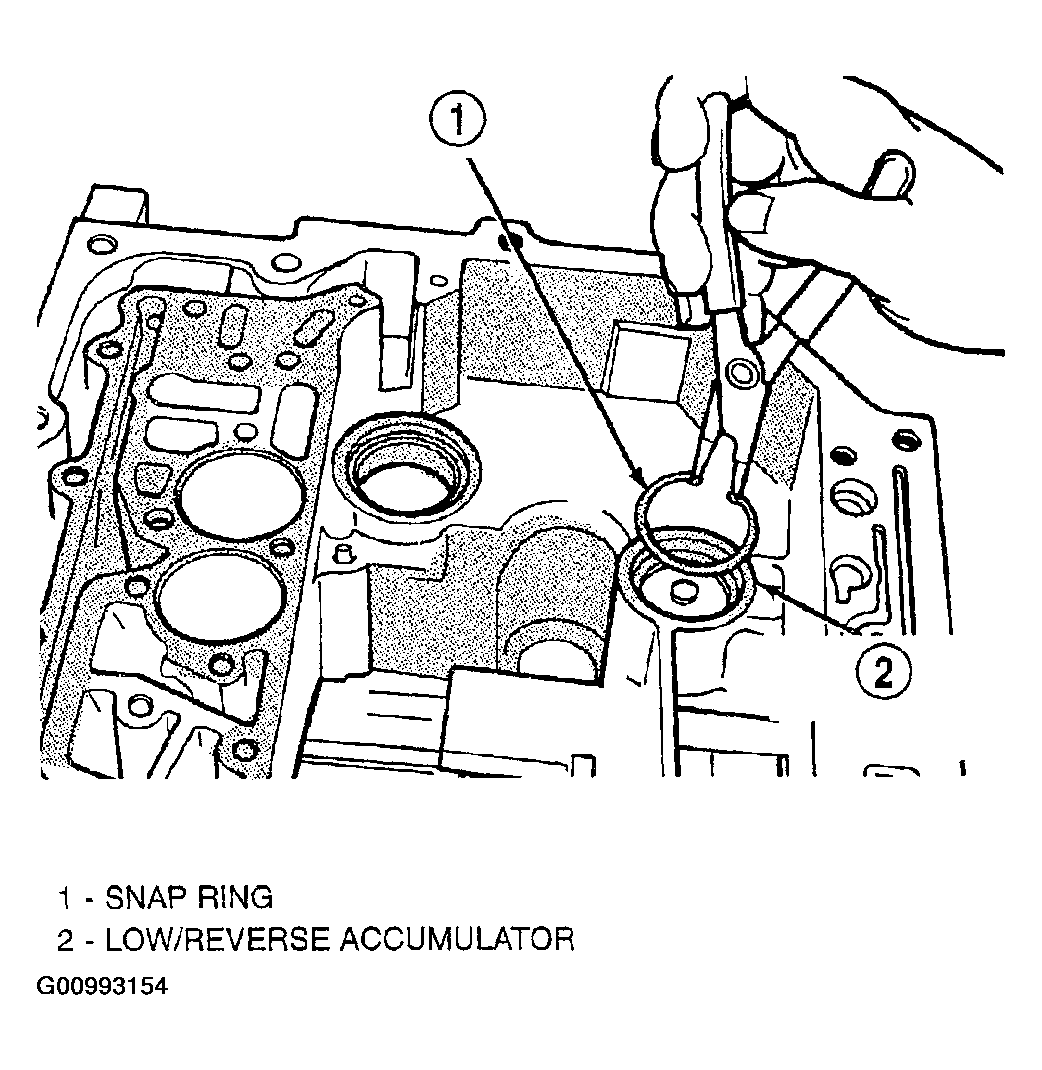 1

2

1 - SNAP RING
2 - LOW/REVERSE ACCUMULATOR

G00993154