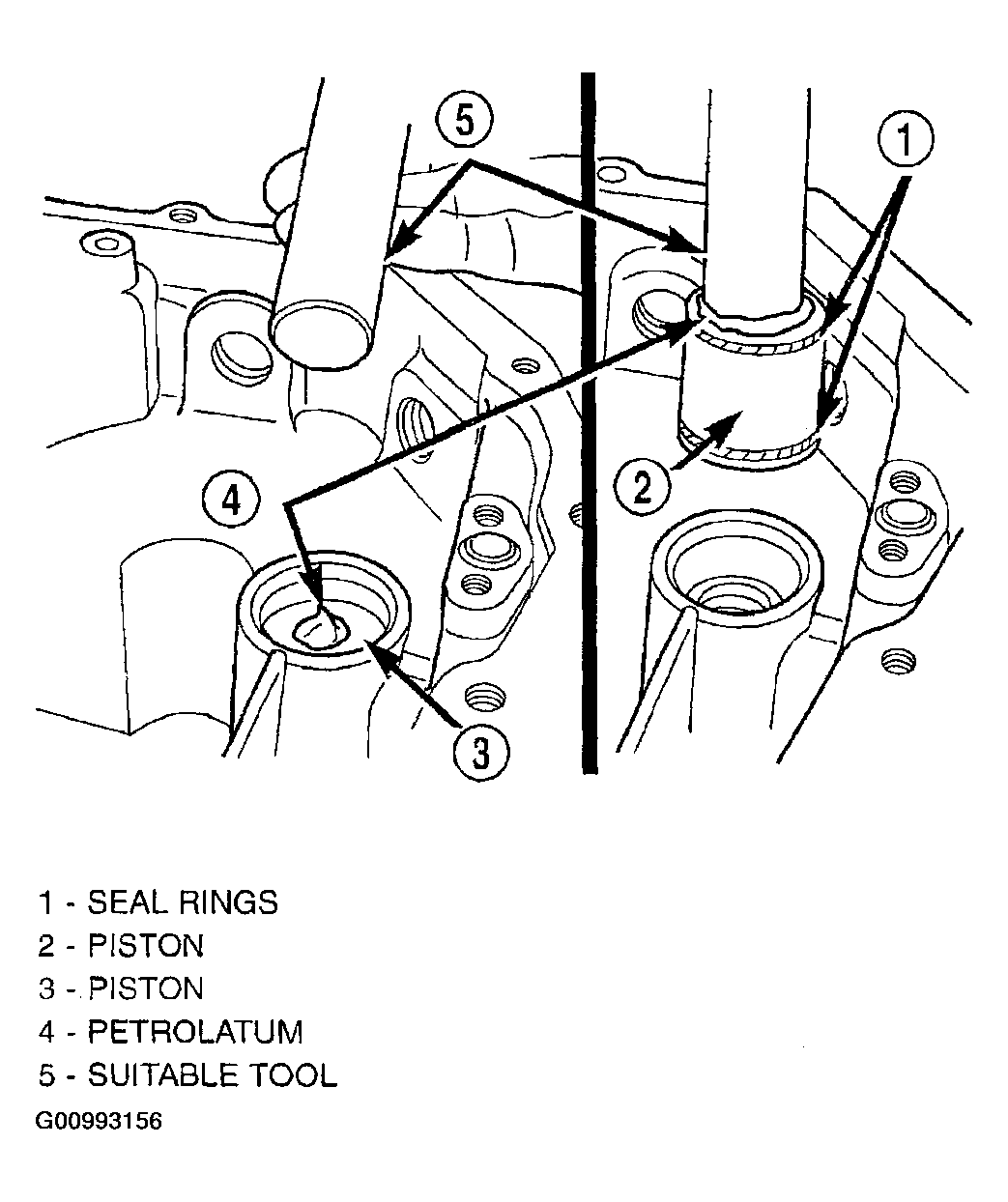 5

1

4

2

3

1 - SEAL RINGS
2 - PISTON
3 - PISTON
4 - PETROLATUM
5 - SUITABLE TOOL

G00993156