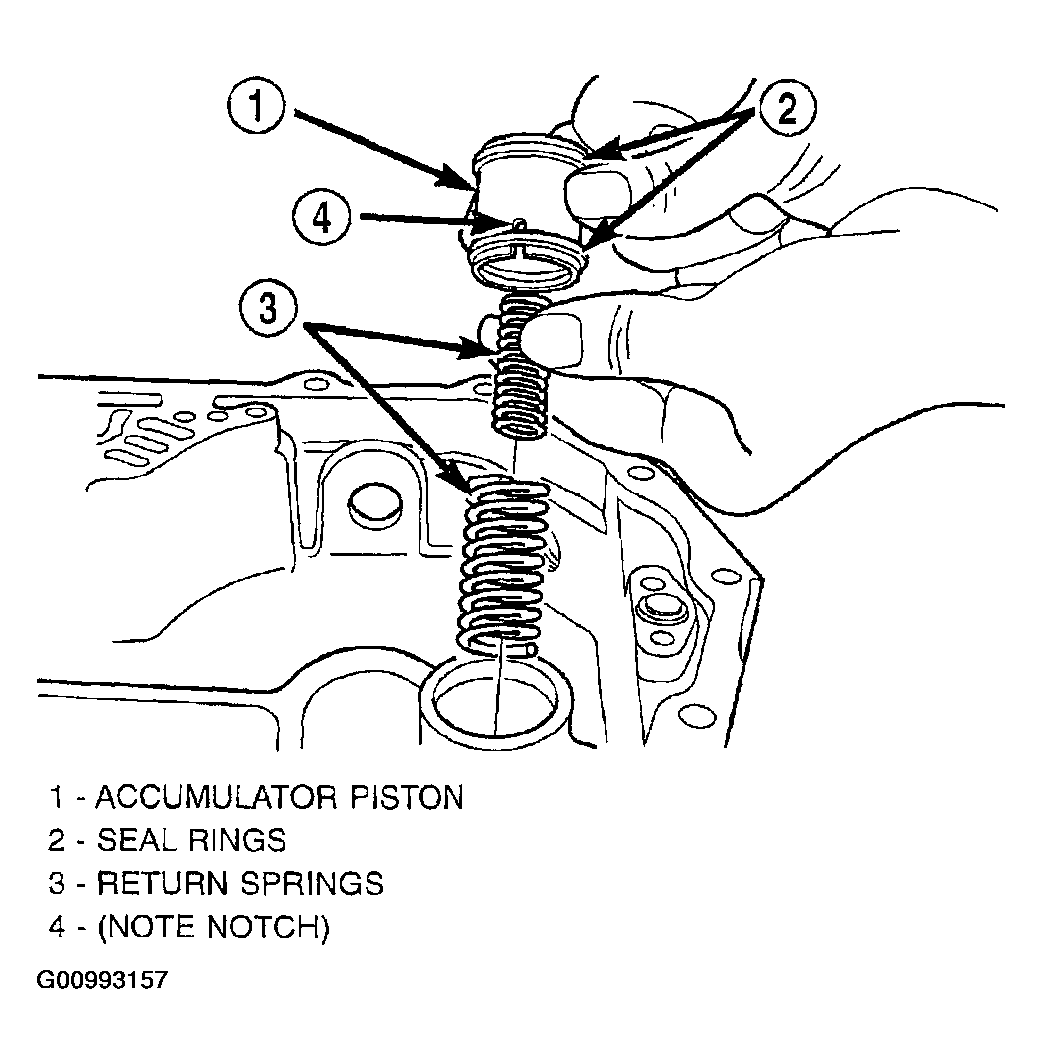 1
2
4
3

1 - ACCUMULATOR PISTON
2 - SEAL RINGS
3 - RETURN SPRINGS
4 - (NOTE NOTCH)

G00993157