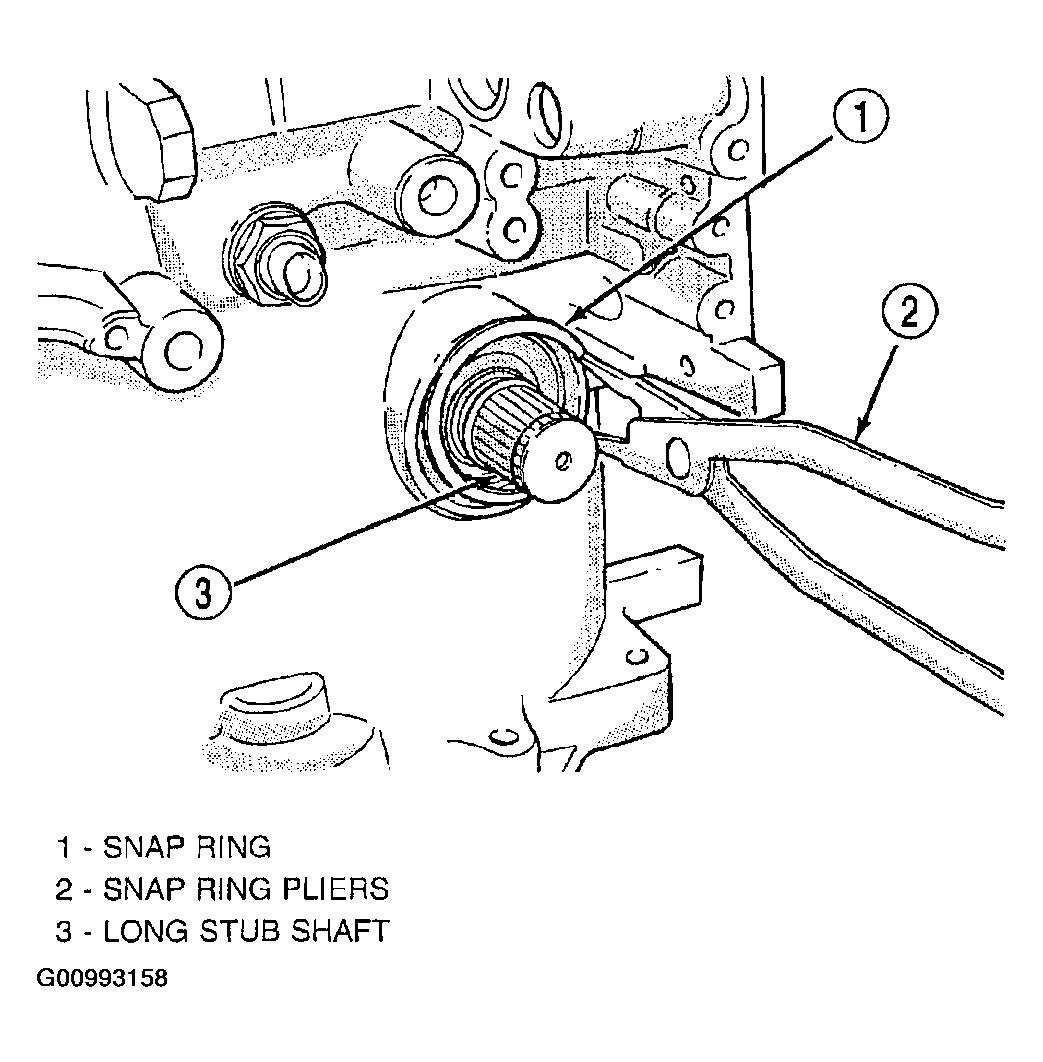 1

2

3

1 - SNAP RING
2 - SNAP RING PLIERS
3 - LONG STUB SHAFT

G00993158