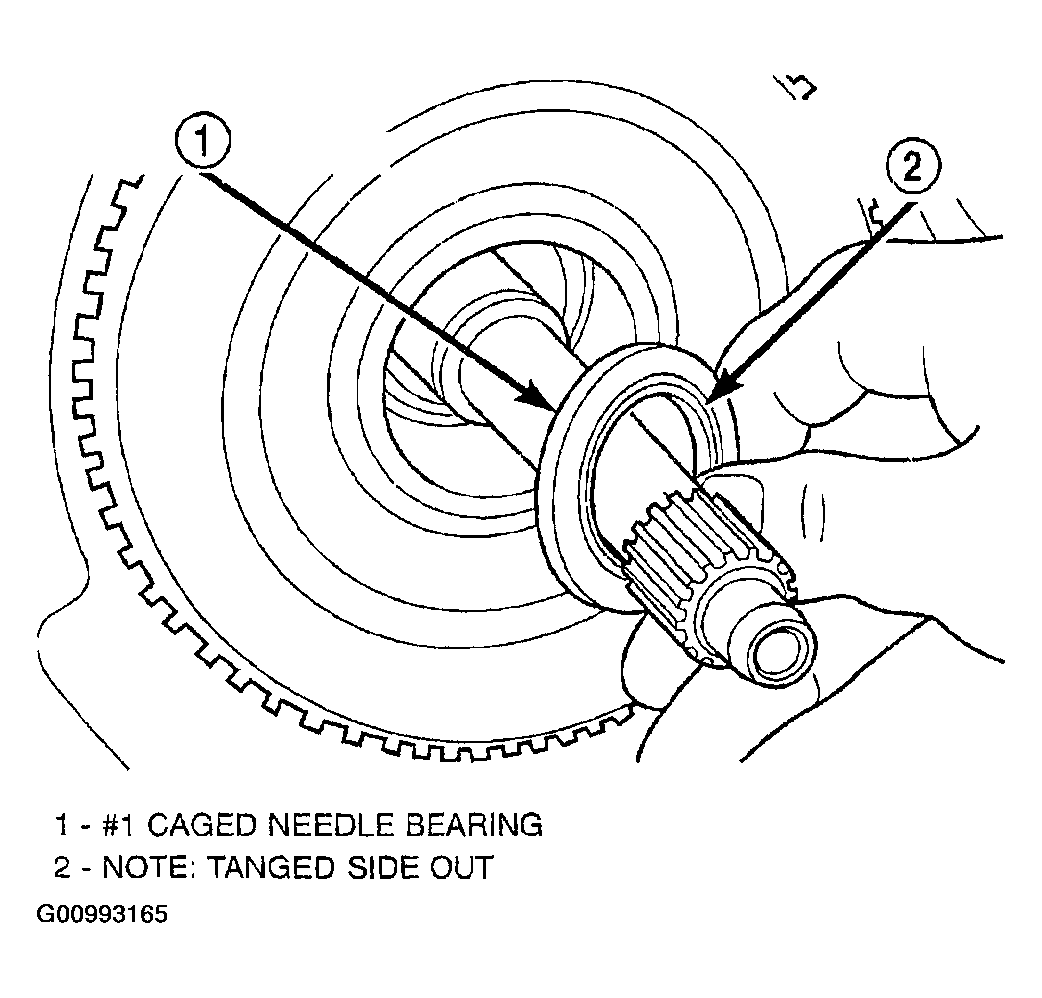 1

2

1 - #1 CAGED NEEDLE BEARING
2 - NOTE: TANGED SIDE OUT

G00993165