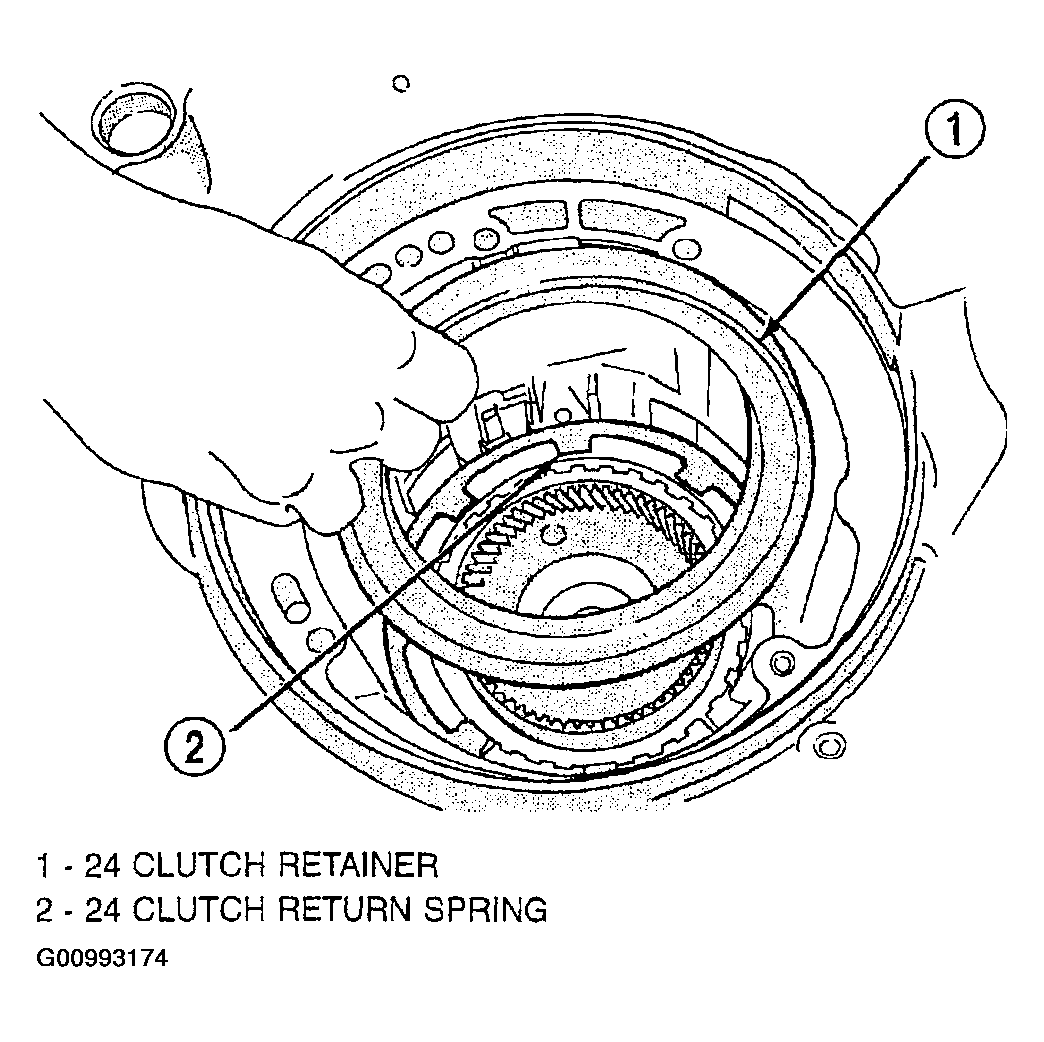 1

2

1 - 24 CLUTCH RETAINER
2 - 24 CLUTCH RETURN SPRING
G00993174