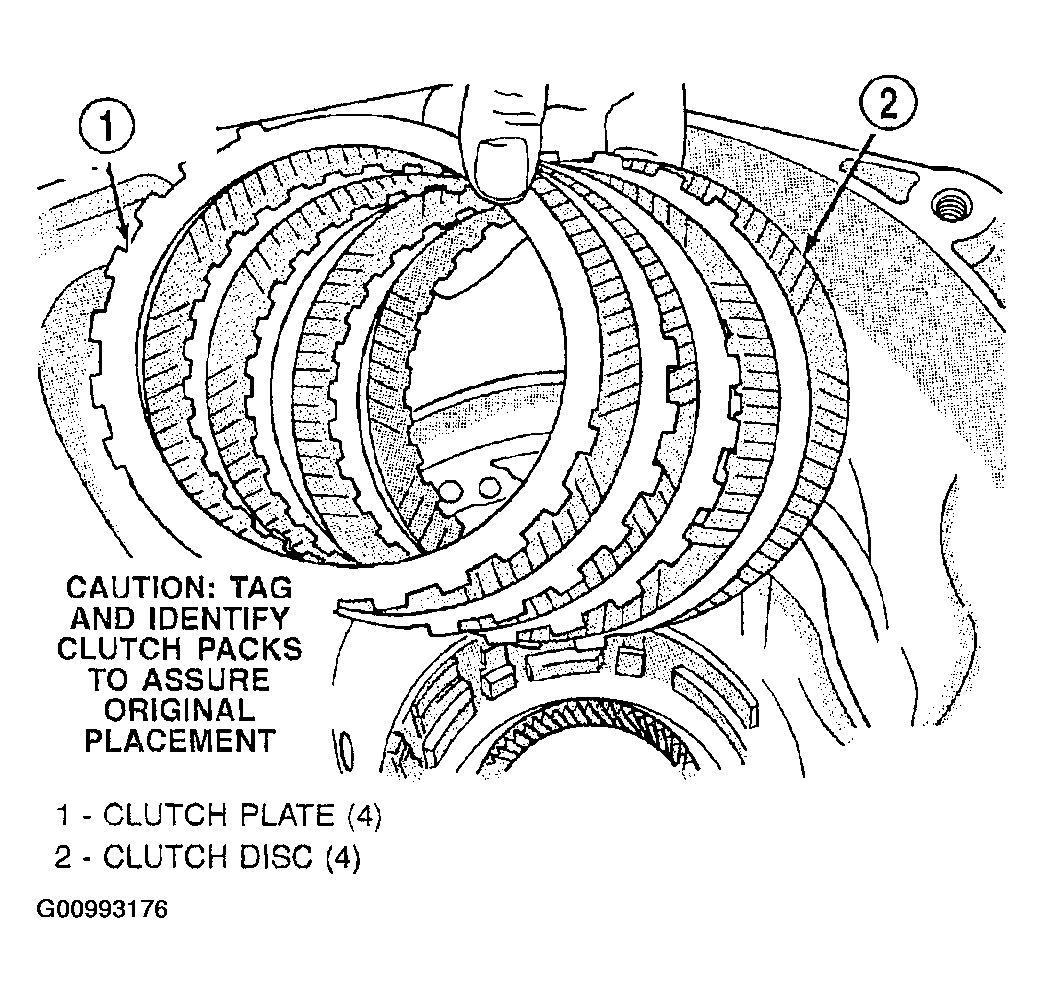 1

2

CAUTION: TAG AND IDENTIFY CLUTCH PACKS TO ASSURE ORIGINAL PLACEMENT

1 - CLUTCH PLATE (4)
2 - CLUTCH DISC (4)

G00993176