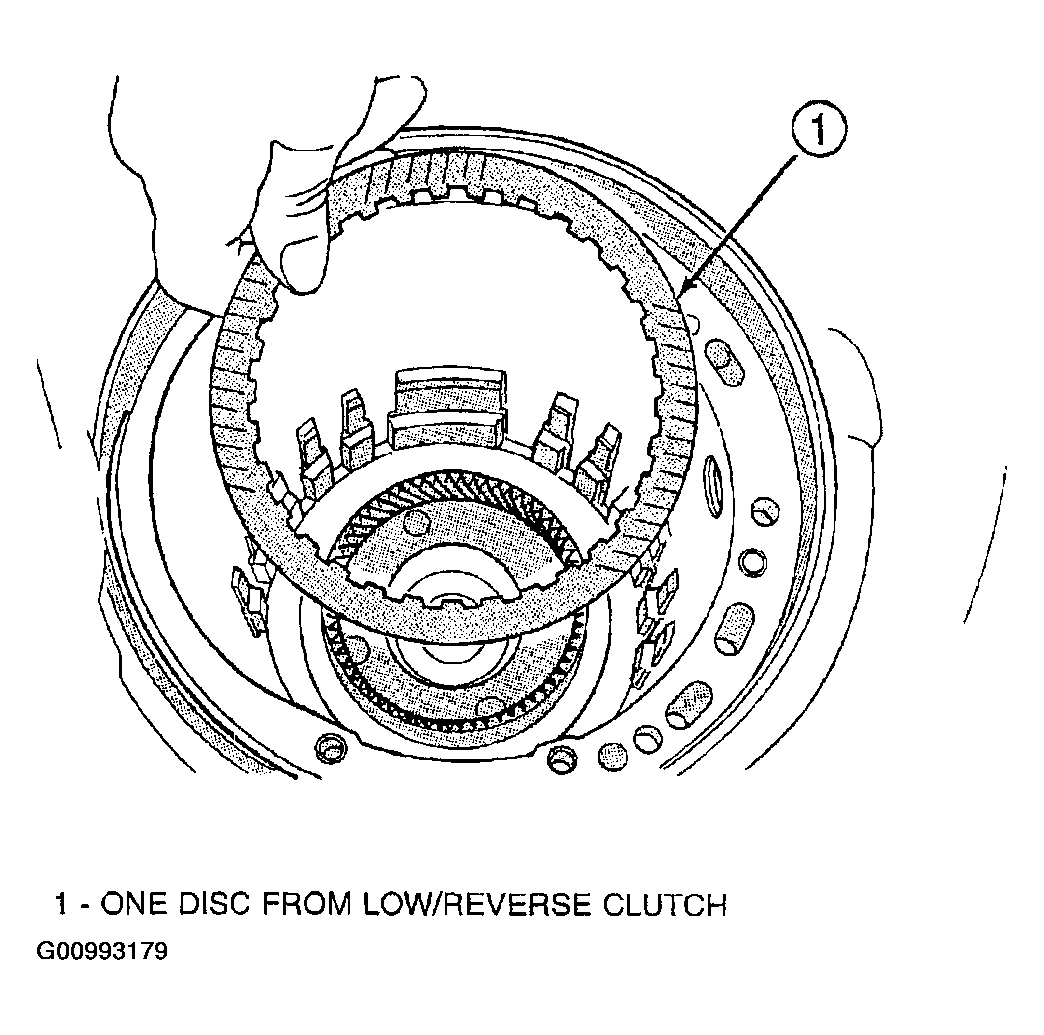 1

1 - ONE DISC FROM LOW/REVERSE CLUTCH

G00993179