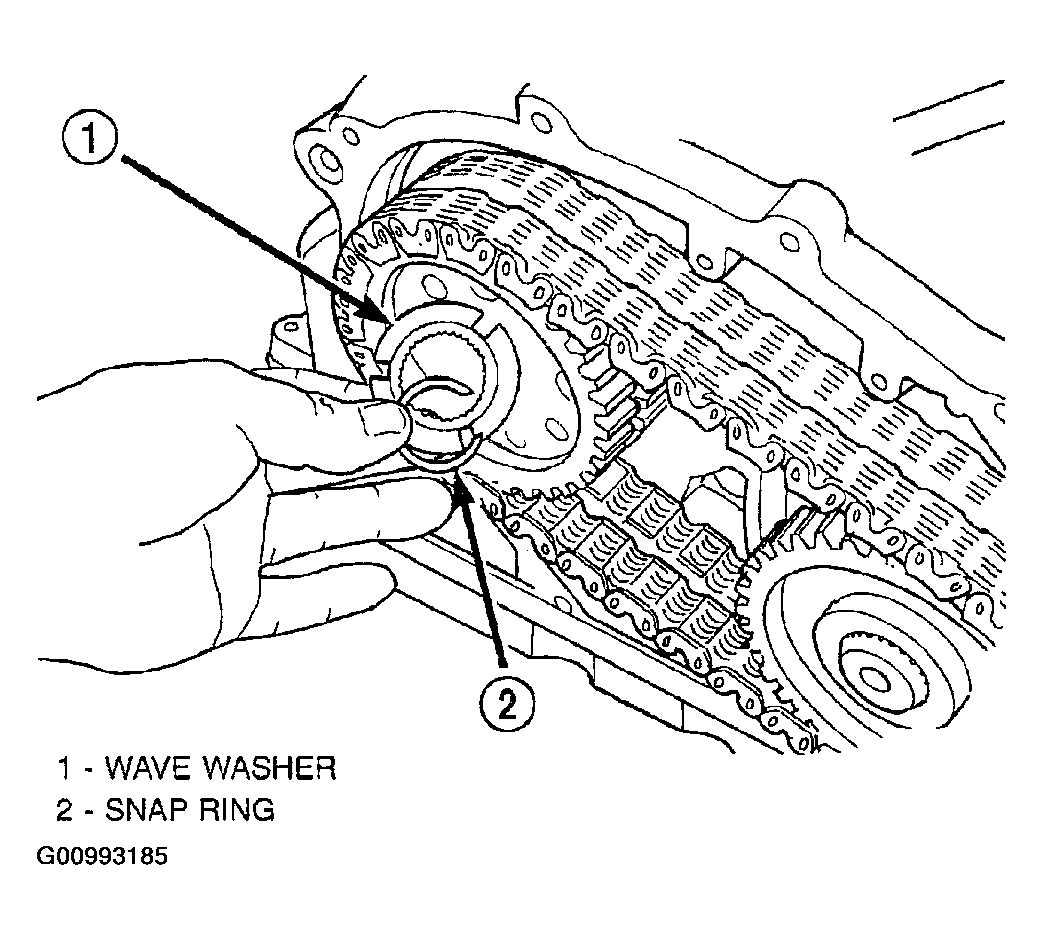 1

2

1 - WAVE WASHER
2 - SNAP RING
G00993185