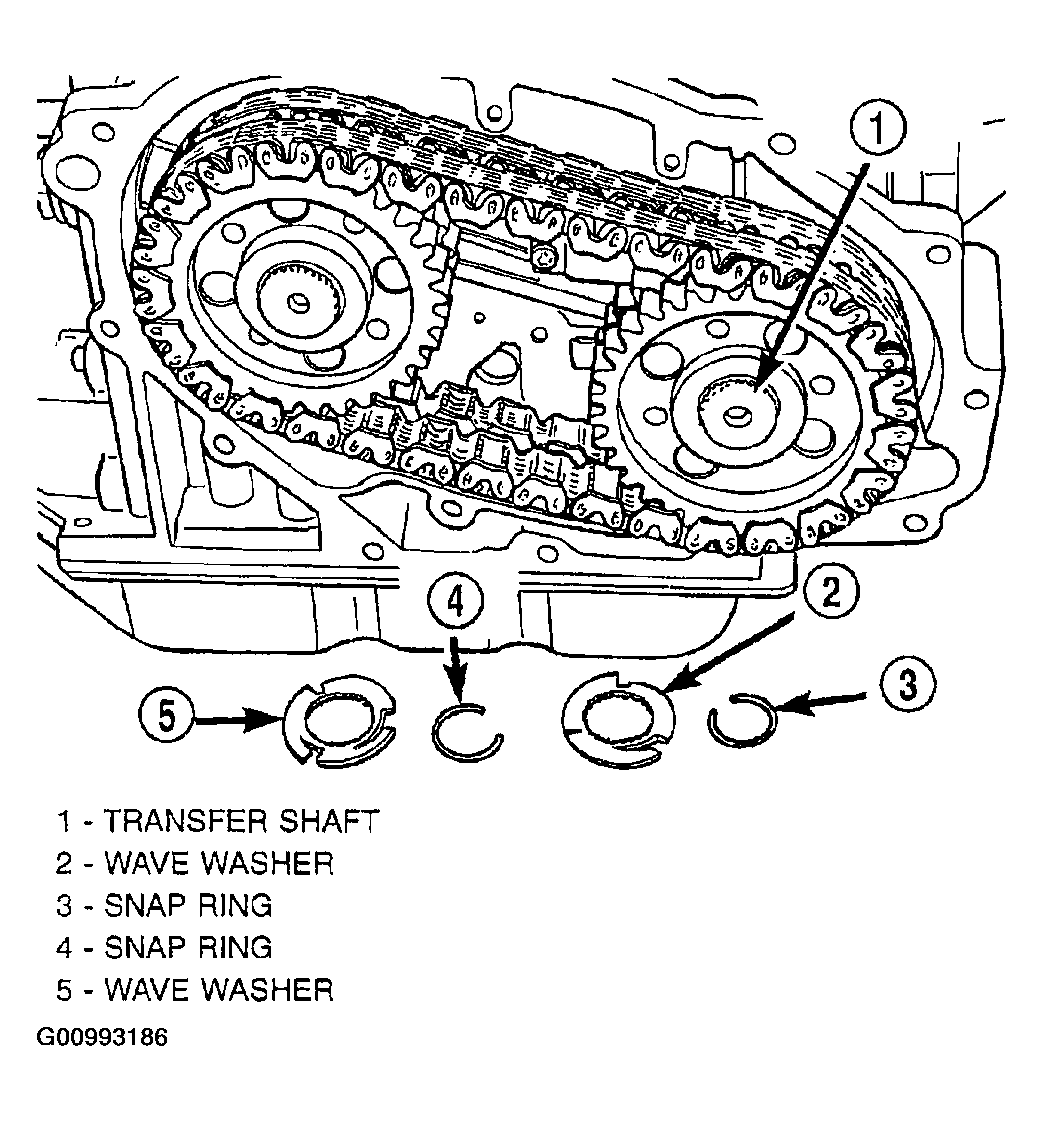 1
4
2
5
3

1 - TRANSFER SHAFT
2 - WAVE WASHER
3 - SNAP RING
4 - SNAP RING
5 - WAVE WASHER

G00993186