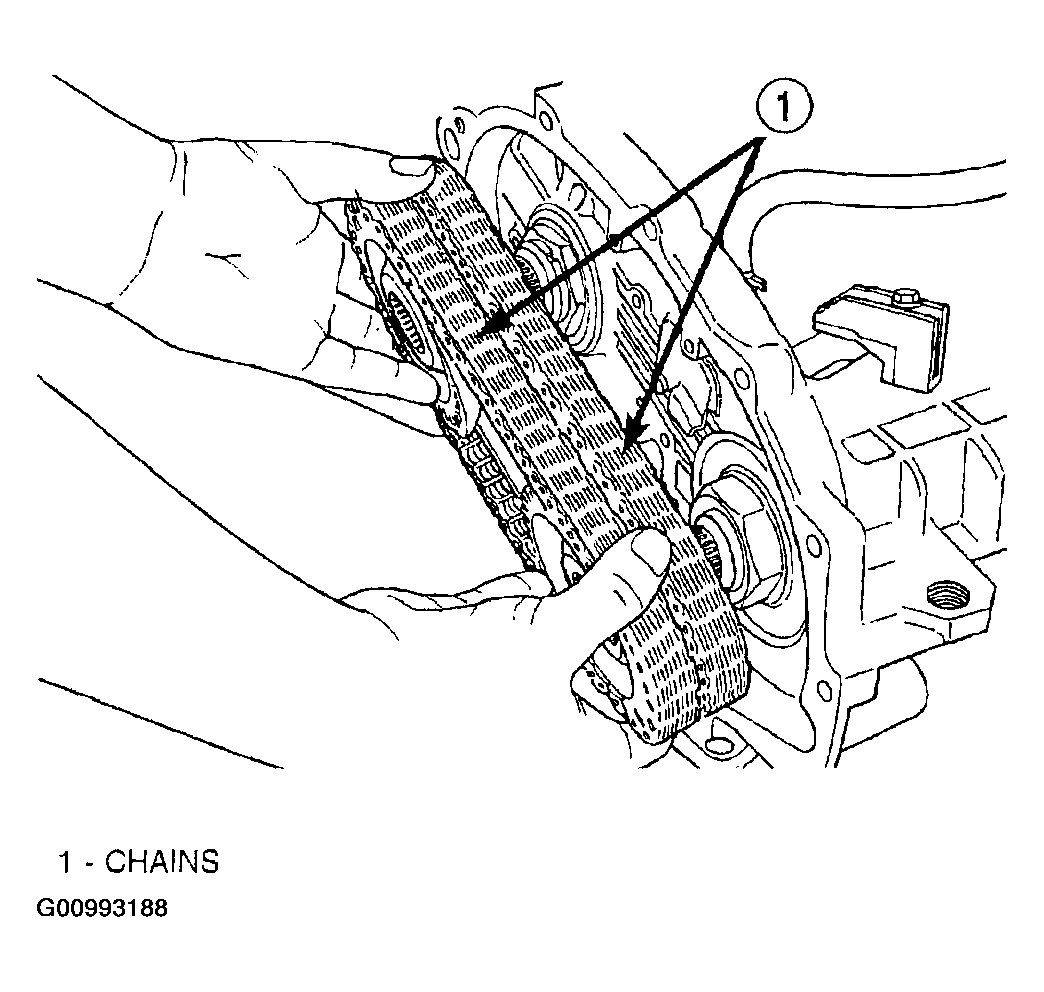 1

1 - CHAINS
G00993188