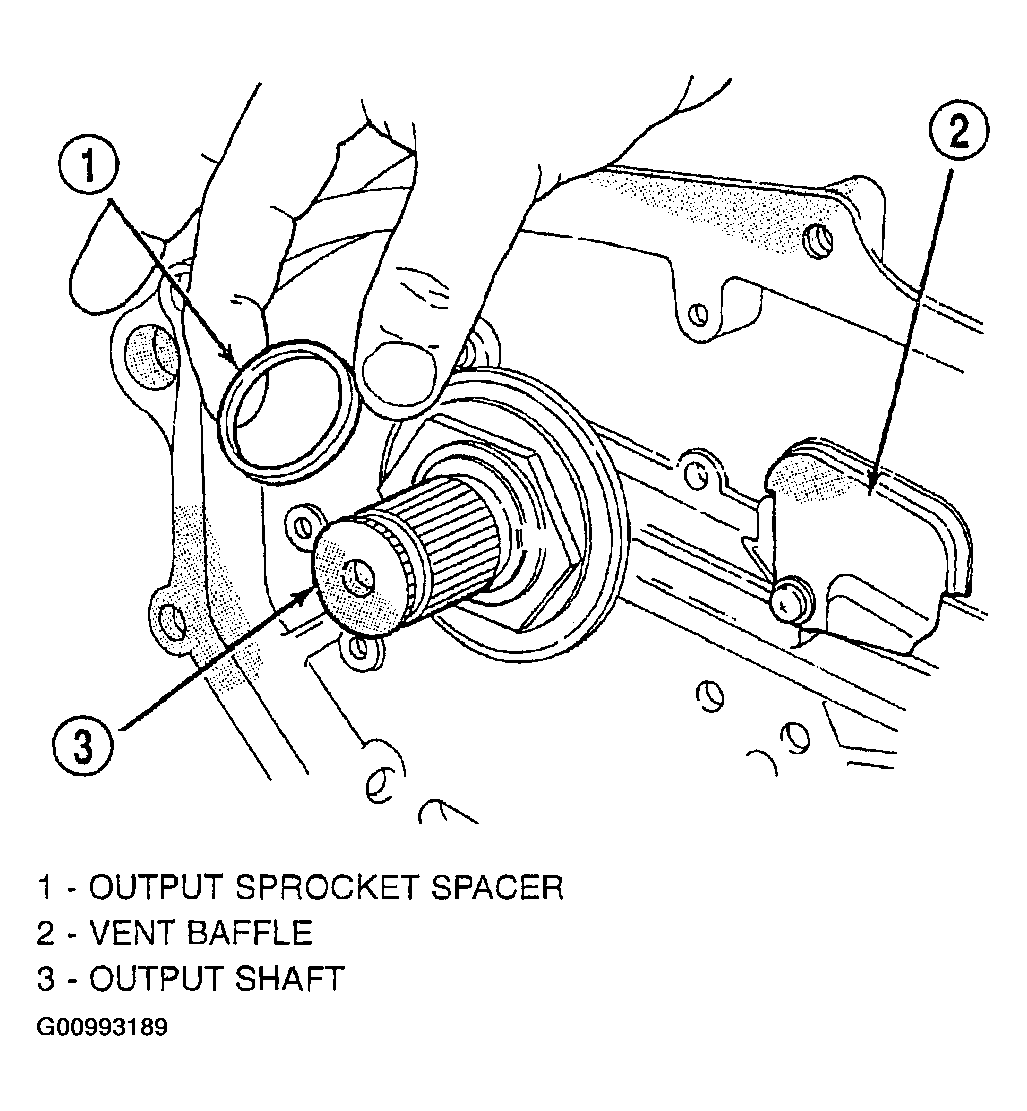 1

2

3

1 - OUTPUT SPROCKET SPACER
2 - VENT BAFFLE
3 - OUTPUT SHAFT

G00993189