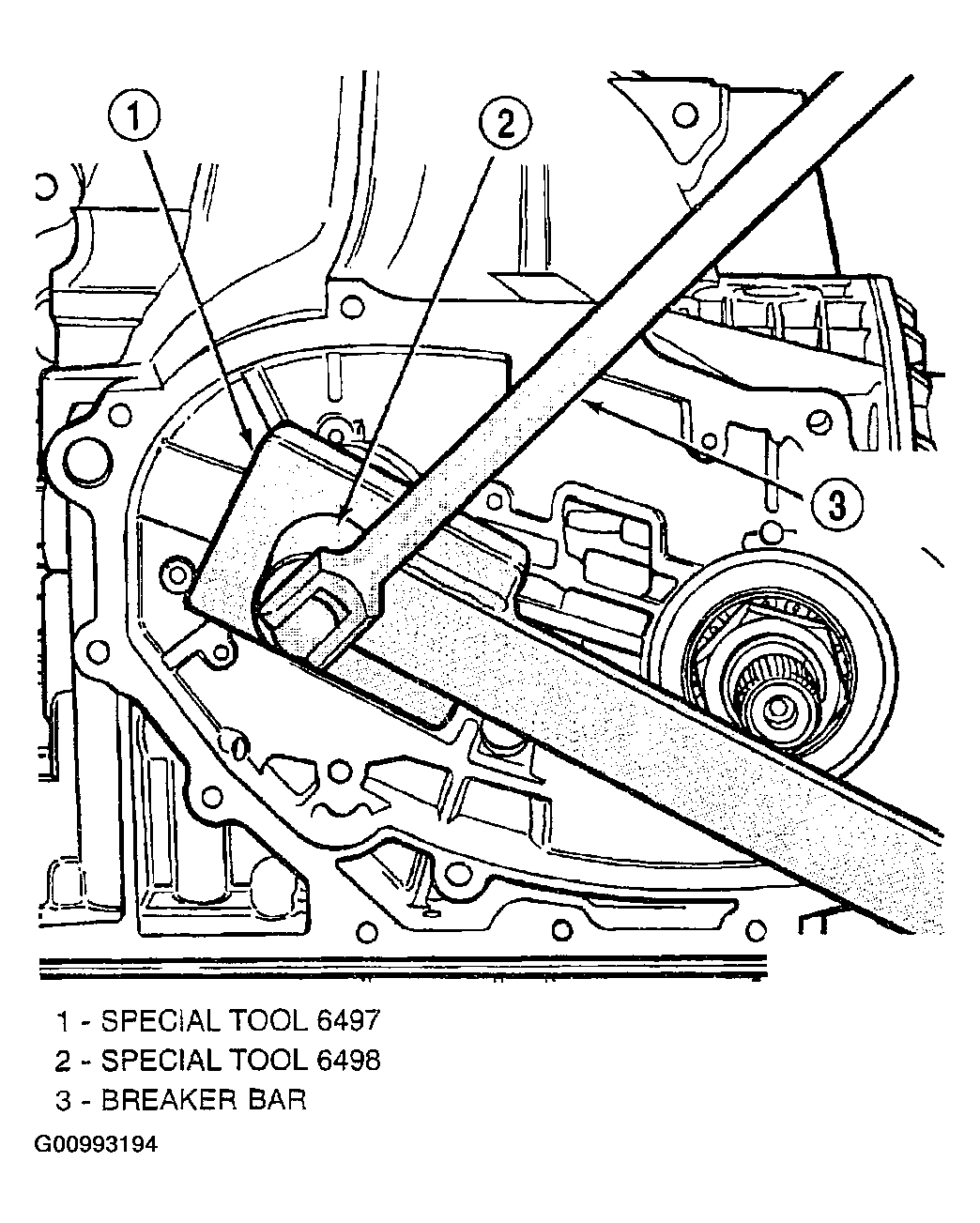 1

2

3

1 - SPECIAL TOOL 6497
2 - SPECIAL TOOL 6498
3 - BREAKER BAR

G00993194