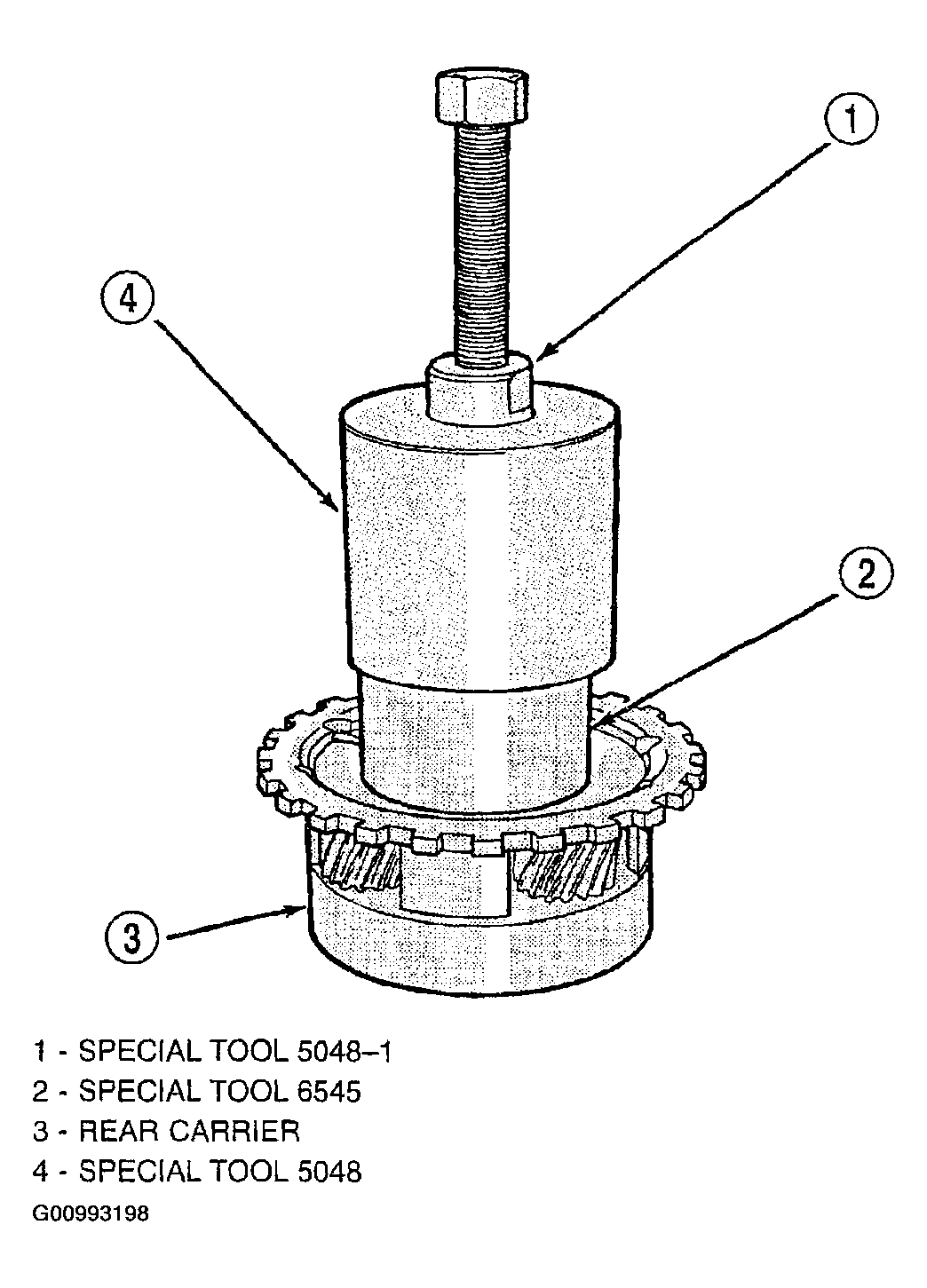 1

4

2

3

1 - SPECIAL TOOL 5048–1
2 - SPECIAL TOOL 6545
3 - REAR CARRIER
4 - SPECIAL TOOL 5048

G00993198