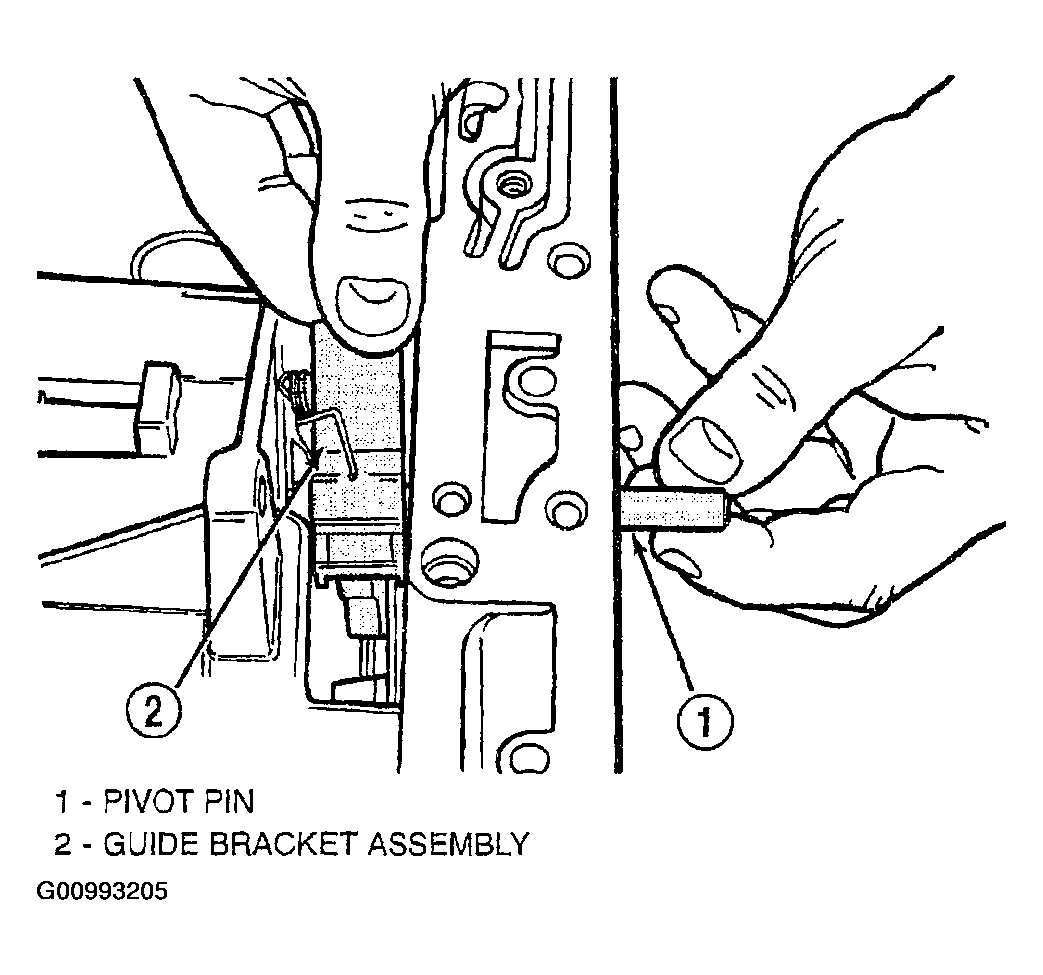 2
1
1 - PIVOT PIN
2 - GUIDE BRACKET ASSEMBLY
G00993205