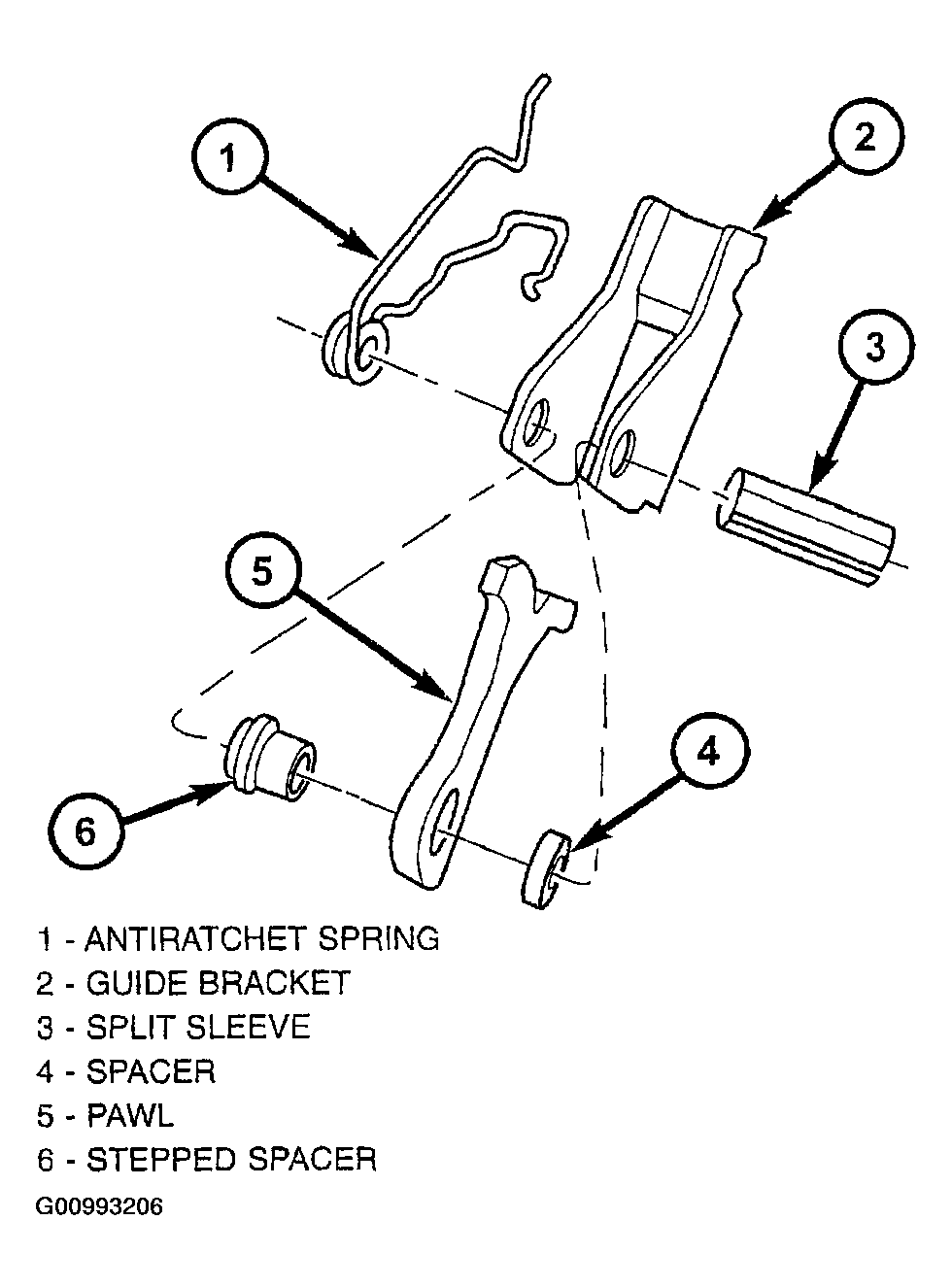 1
2
3
5
4
6

1 - ANTIRATCHET SPRING
2 - GUIDE BRACKET
3 - SPLIT SLEEVE
4 - SPACER
5 - PAWL
6 - STEPPED SPACER

G00993206