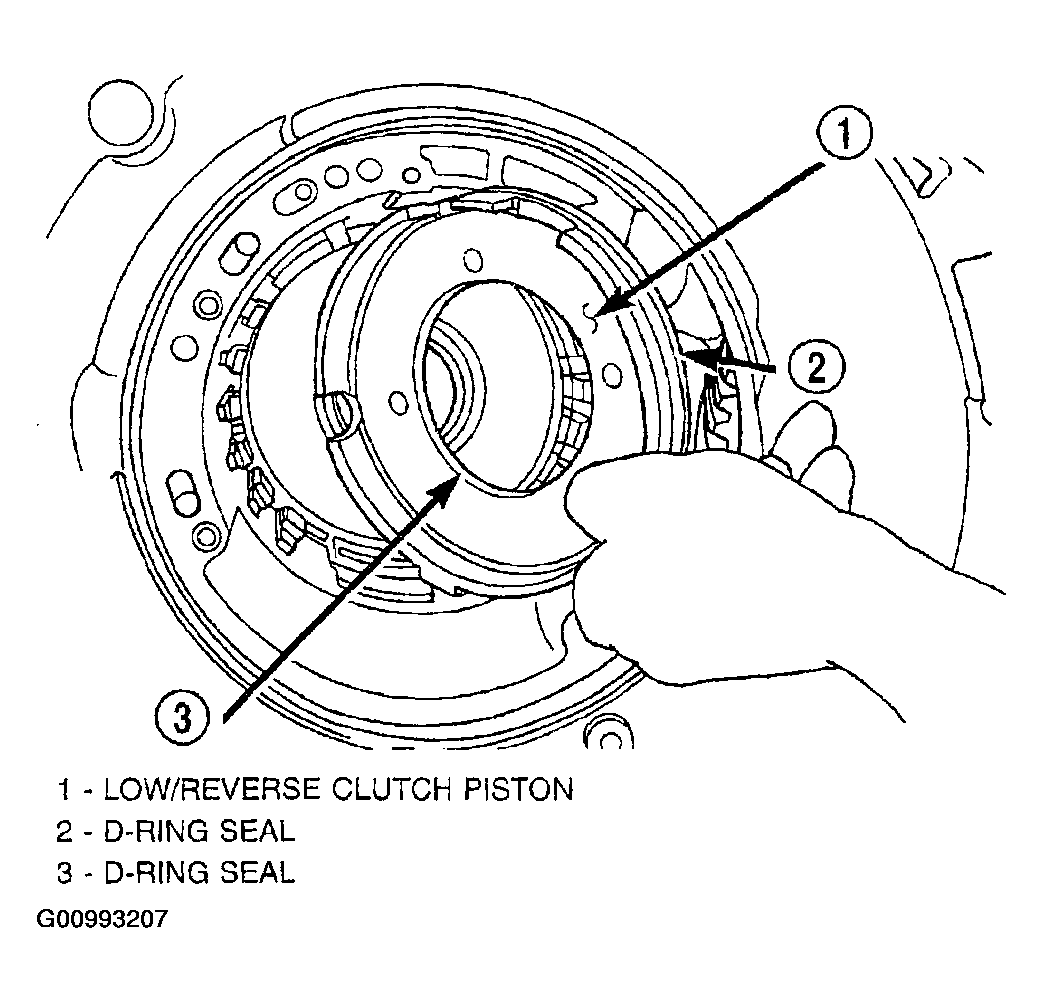 1
2
3

1 - LOW/REVERSE CLUTCH PISTON
2 - D-RING SEAL
3 - D-RING SEAL

G00993207