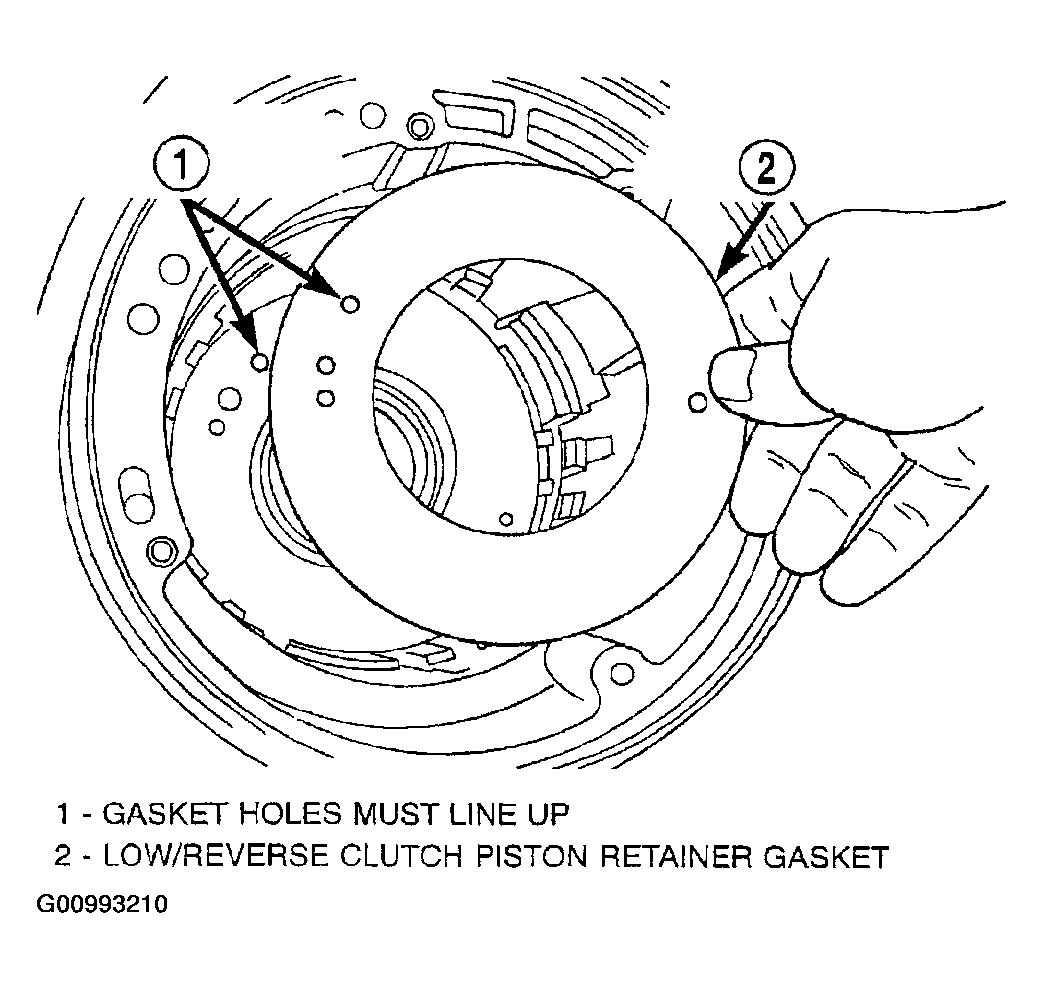 1

2

1 - GASKET HOLES MUST LINE UP
2 - LOW/REVERSE CLUTCH PISTON RETAINER GASKET

G00993210