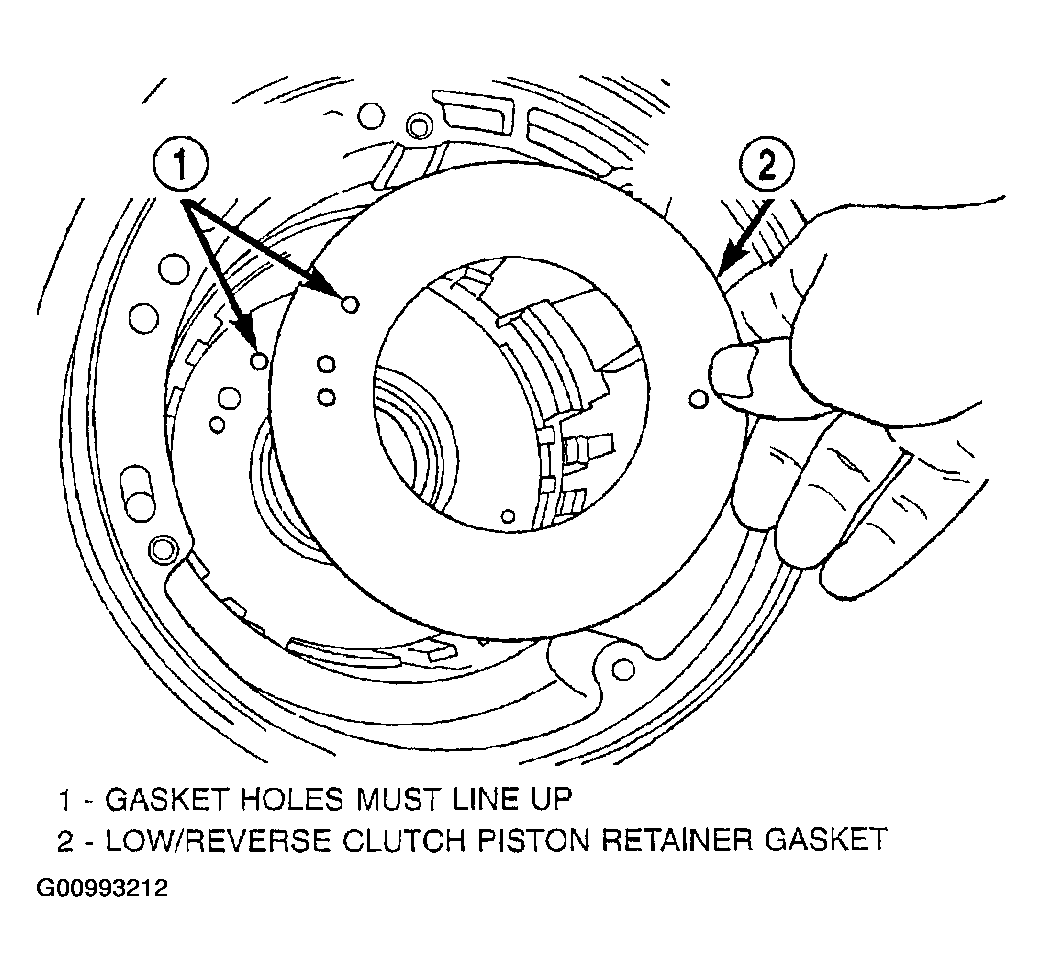 1

2

1 - GASKET HOLES MUST LINE UP
2 - LOW/REVERSE CLUTCH PISTON RETAINER GASKET

G00993212