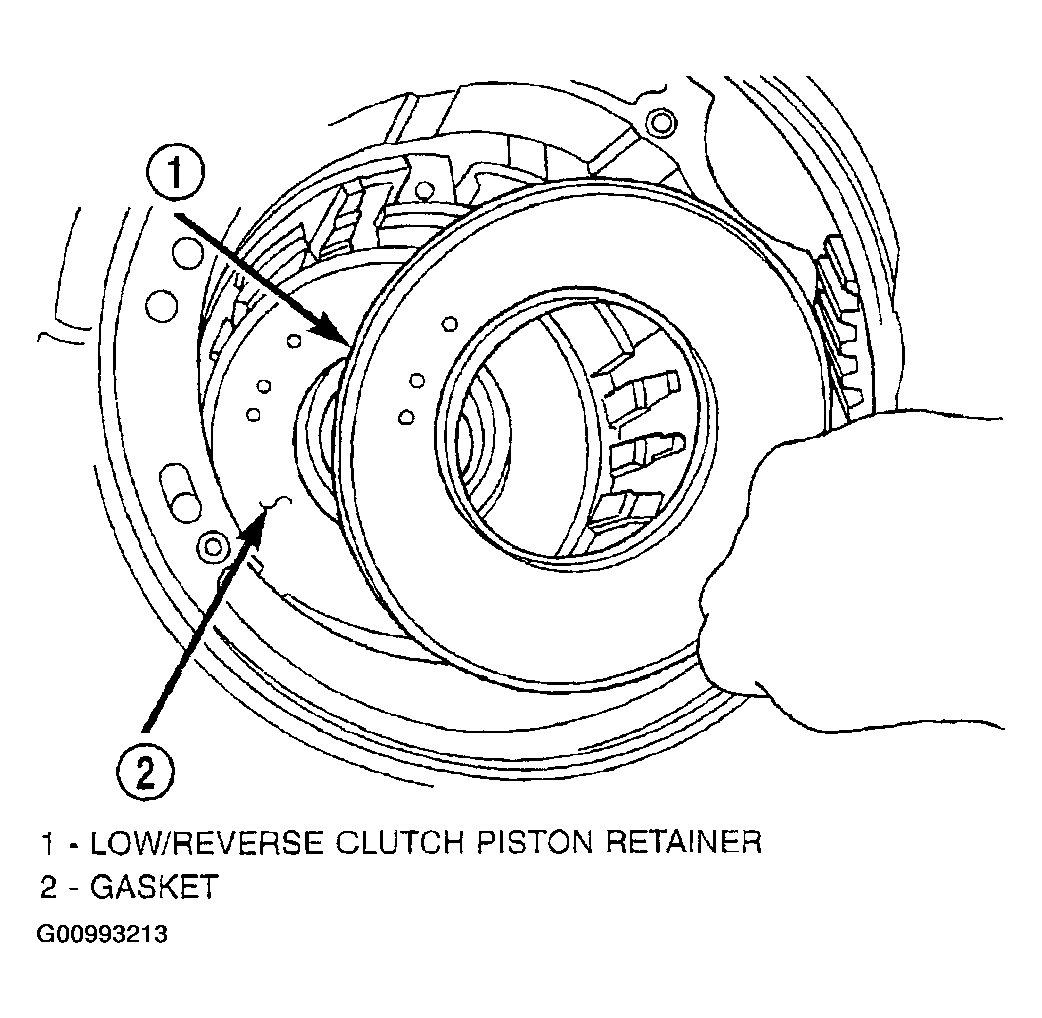 1

2

1 - LOW/REVERSE CLUTCH PISTON RETAINER
2 - GASKET
G00993213