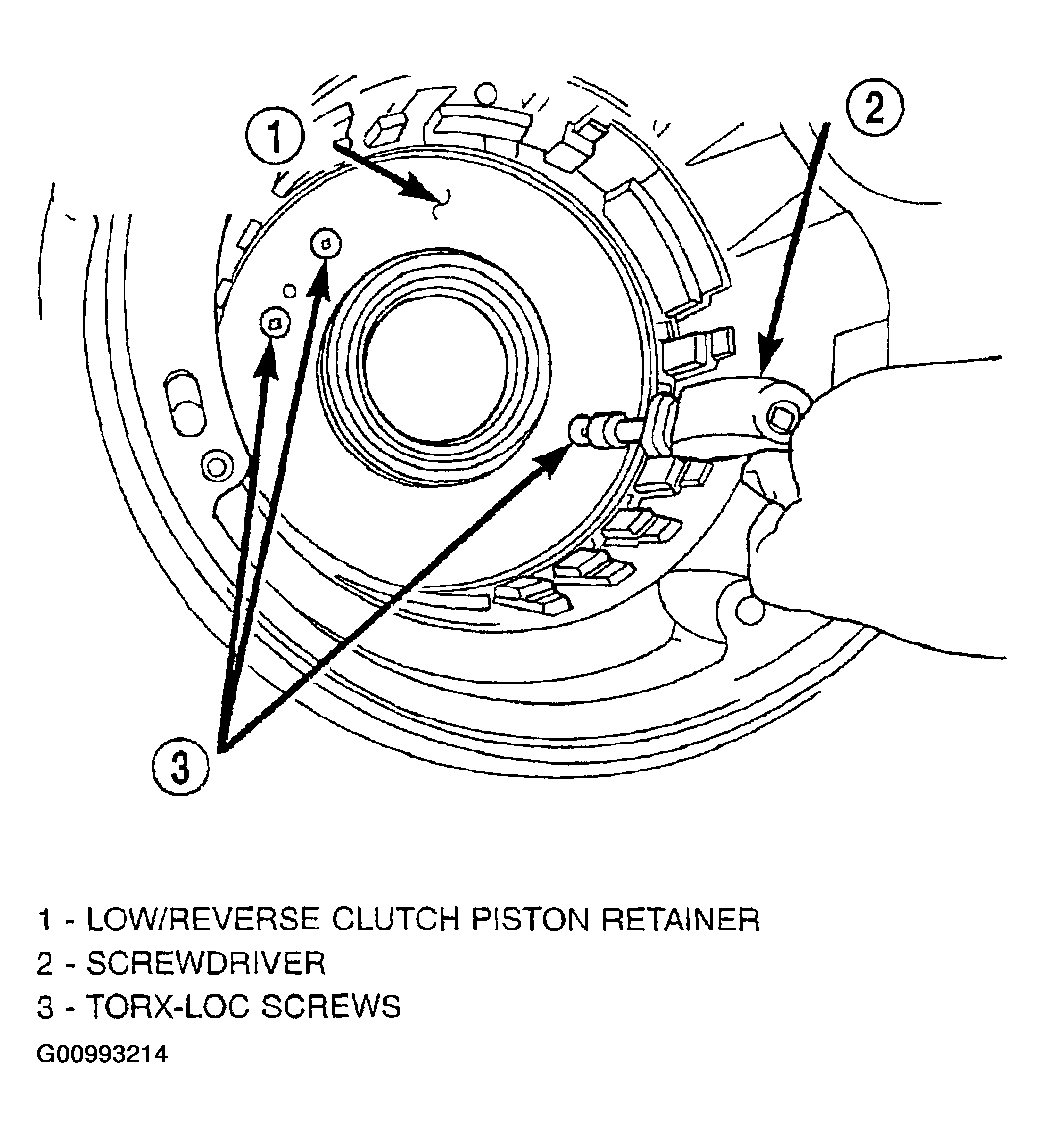 1
2
3

1 - LOW/REVERSE CLUTCH PISTON RETAINER
2 - SCREWDRIVER
3 - TORX-LOC SCREWS
G00993214