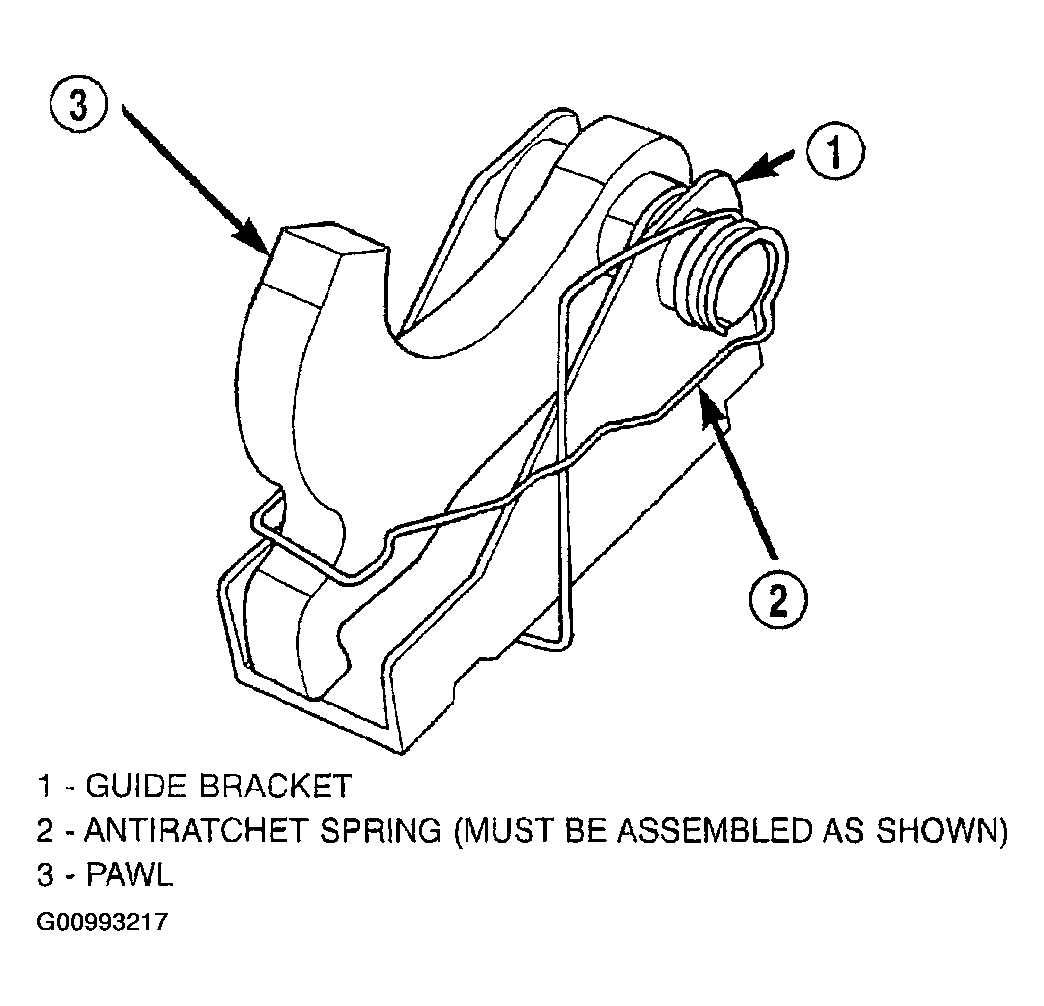 3

1

2

1 - GUIDE BRACKET
2 - ANTIRATCHET SPRING (MUST BE ASSEMBLED AS SHOWN)
3 - PAWL

G00993217