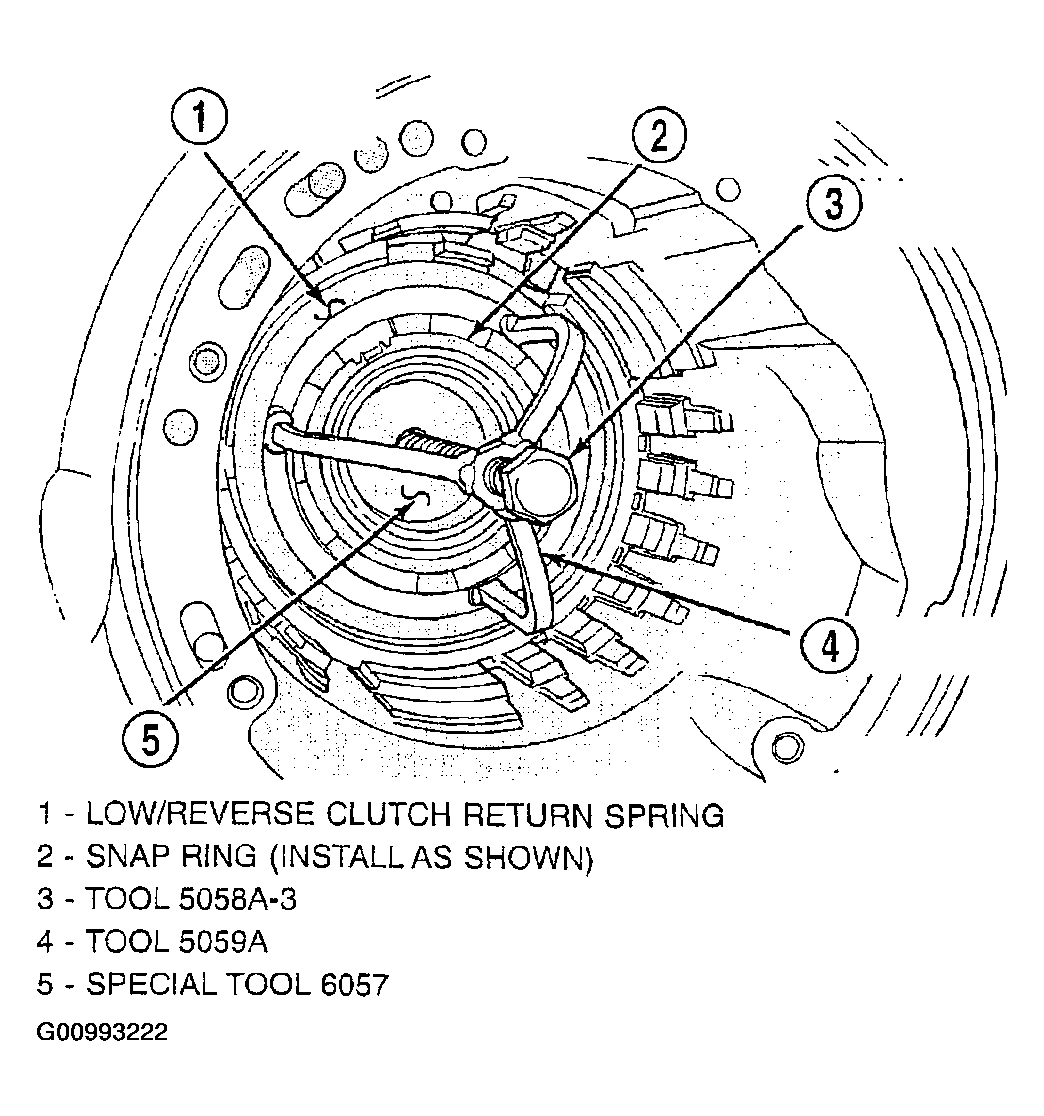 1

2

3

4

5

1 - LOW/REVERSE CLUTCH RETURN SPRING
2 - SNAP RING (INSTALL AS SHOWN)
3 - TOOL 5058A-3
4 - TOOL 5059A
5 - SPECIAL TOOL 6057

G00993222