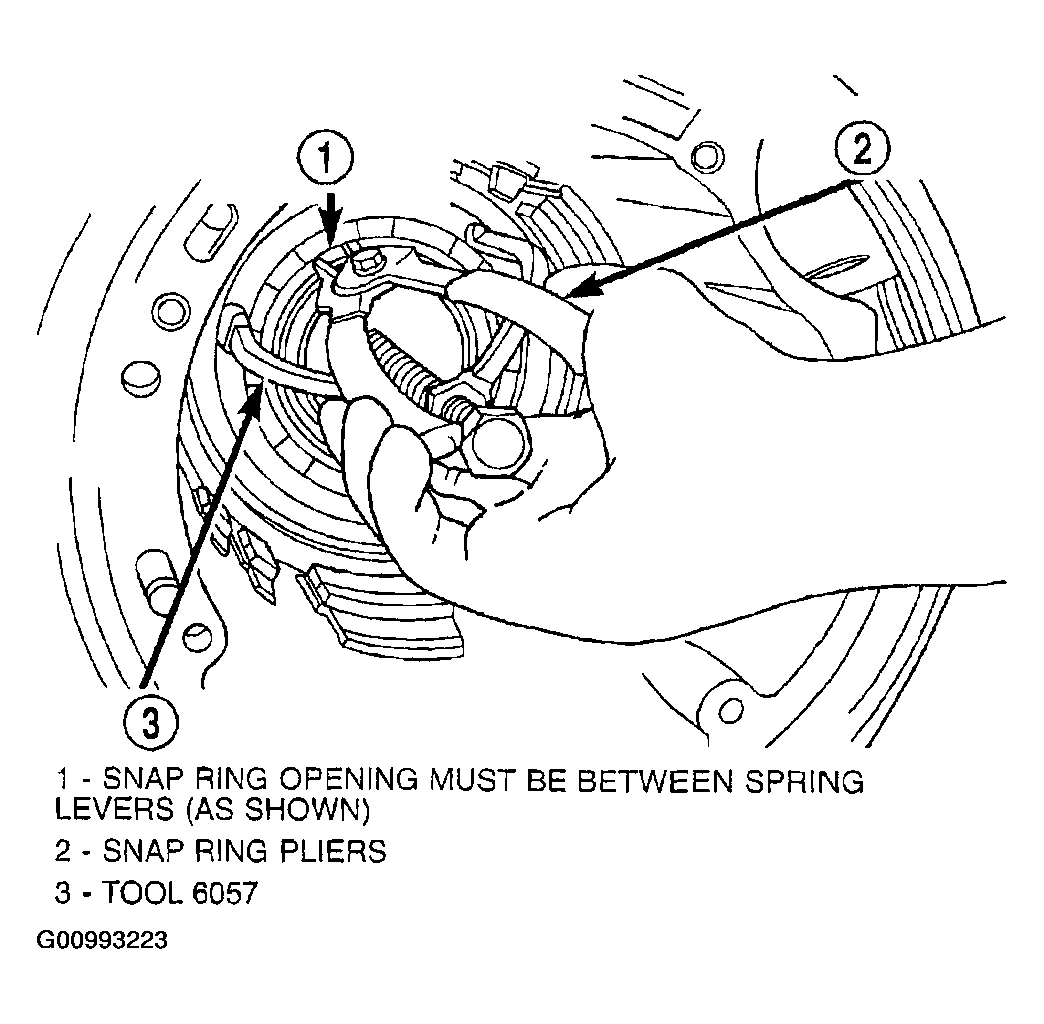 1

2

3

1 - SNAP RING OPENING MUST BE BETWEEN SPRING LEVERS (AS SHOWN)

2 - SNAP RING PLIERS

3 - TOOL 6057

G00993223