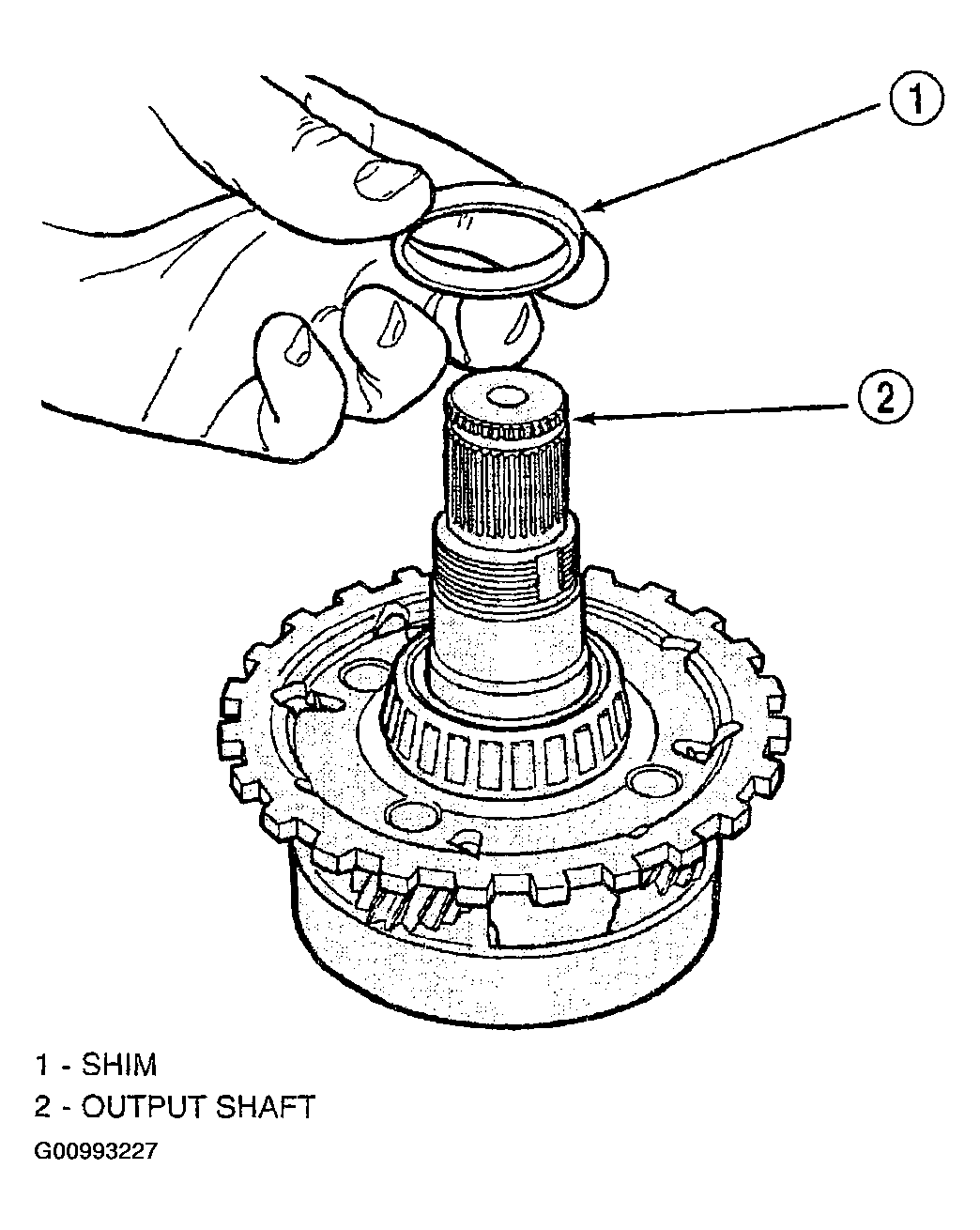 1

2

1 - SHIM
2 - OUTPUT SHAFT
G00993227