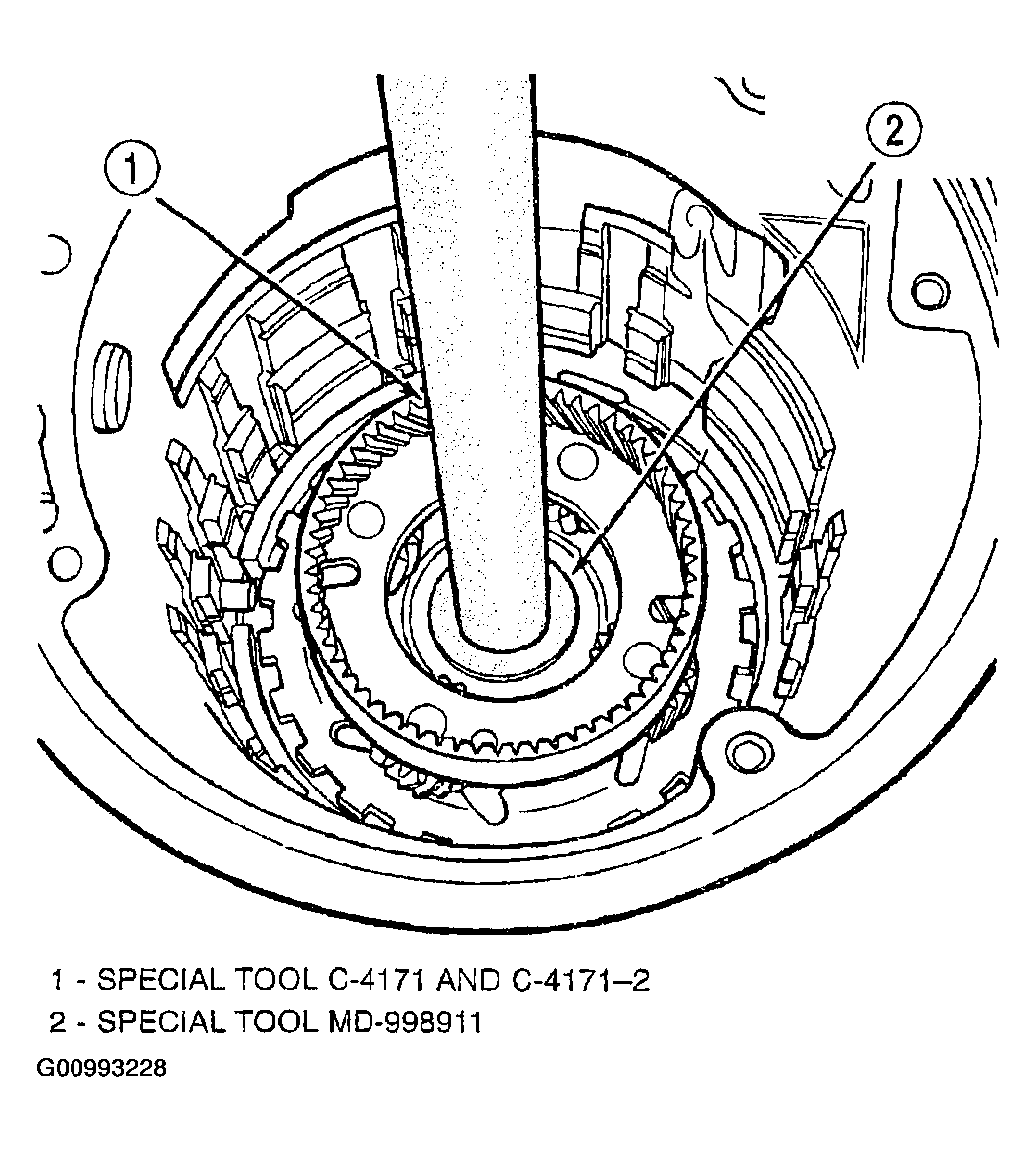 1

2

1 - SPECIAL TOOL C-4171 AND C-4171–2

2 - SPECIAL TOOL MD-998911

G00993228