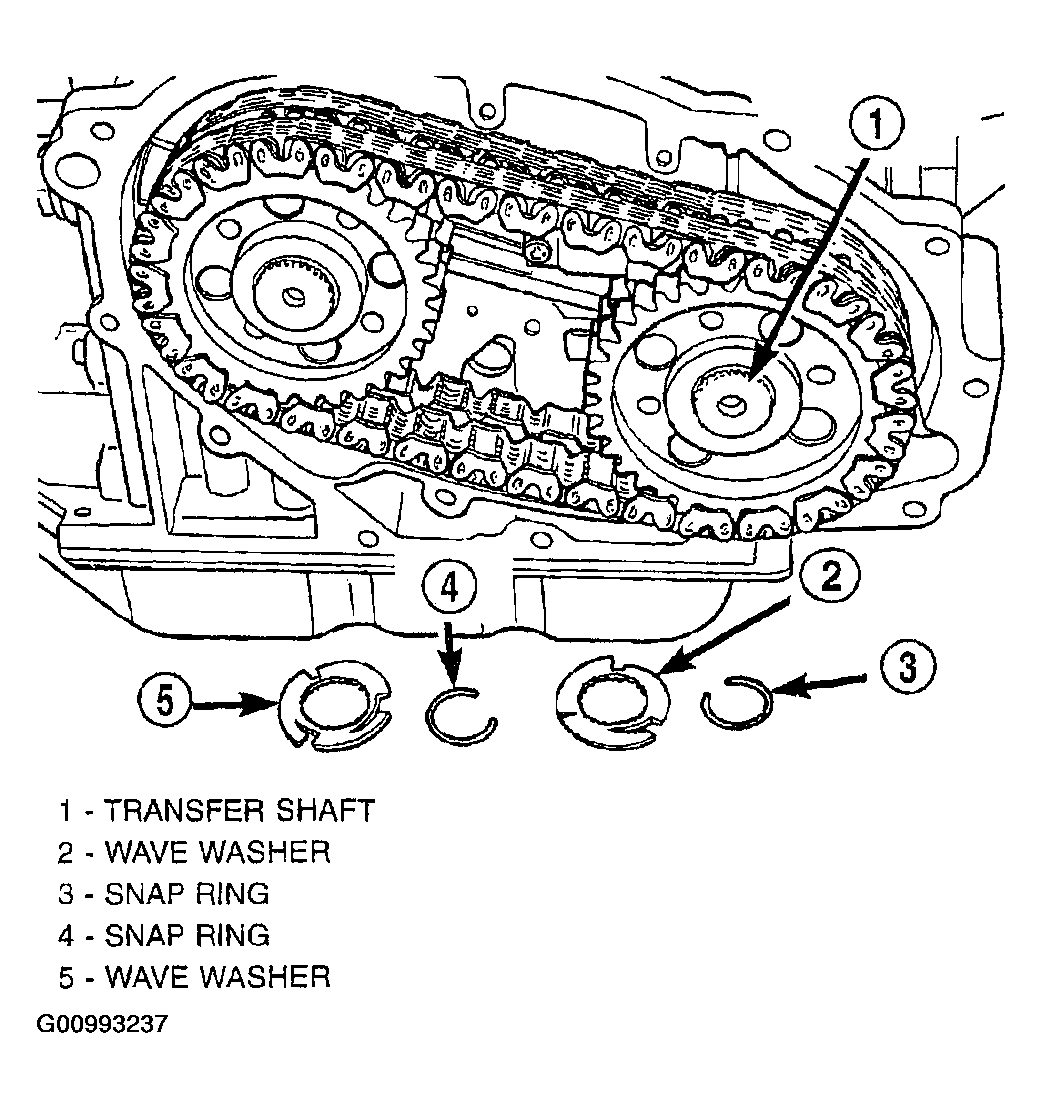 1

4

2

5

3

1 - TRANSFER SHAFT
2 - WAVE WASHER
3 - SNAP RING
4 - SNAP RING
5 - WAVE WASHER

G00993237