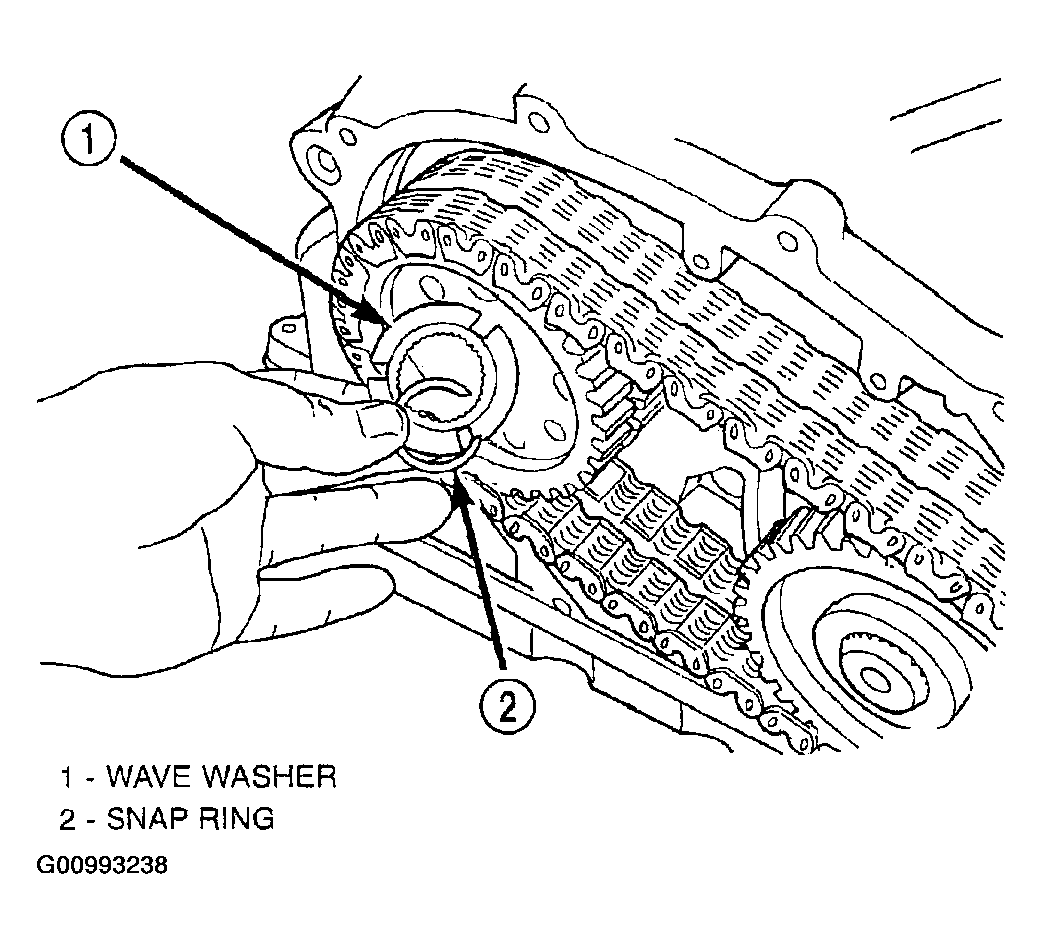 1

2

1 - WAVE WASHER
2 - SNAP RING
G00993238