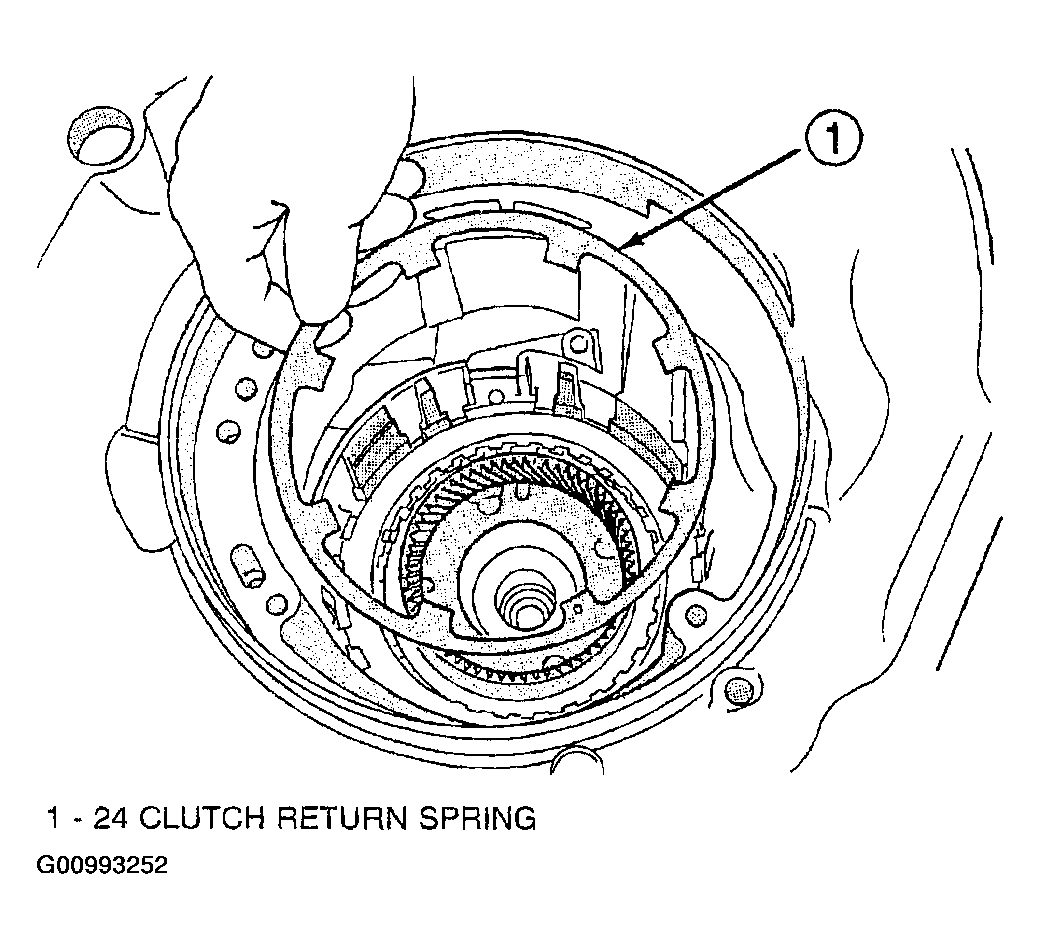 1

1 - 24 CLUTCH RETURN SPRING

G00993252