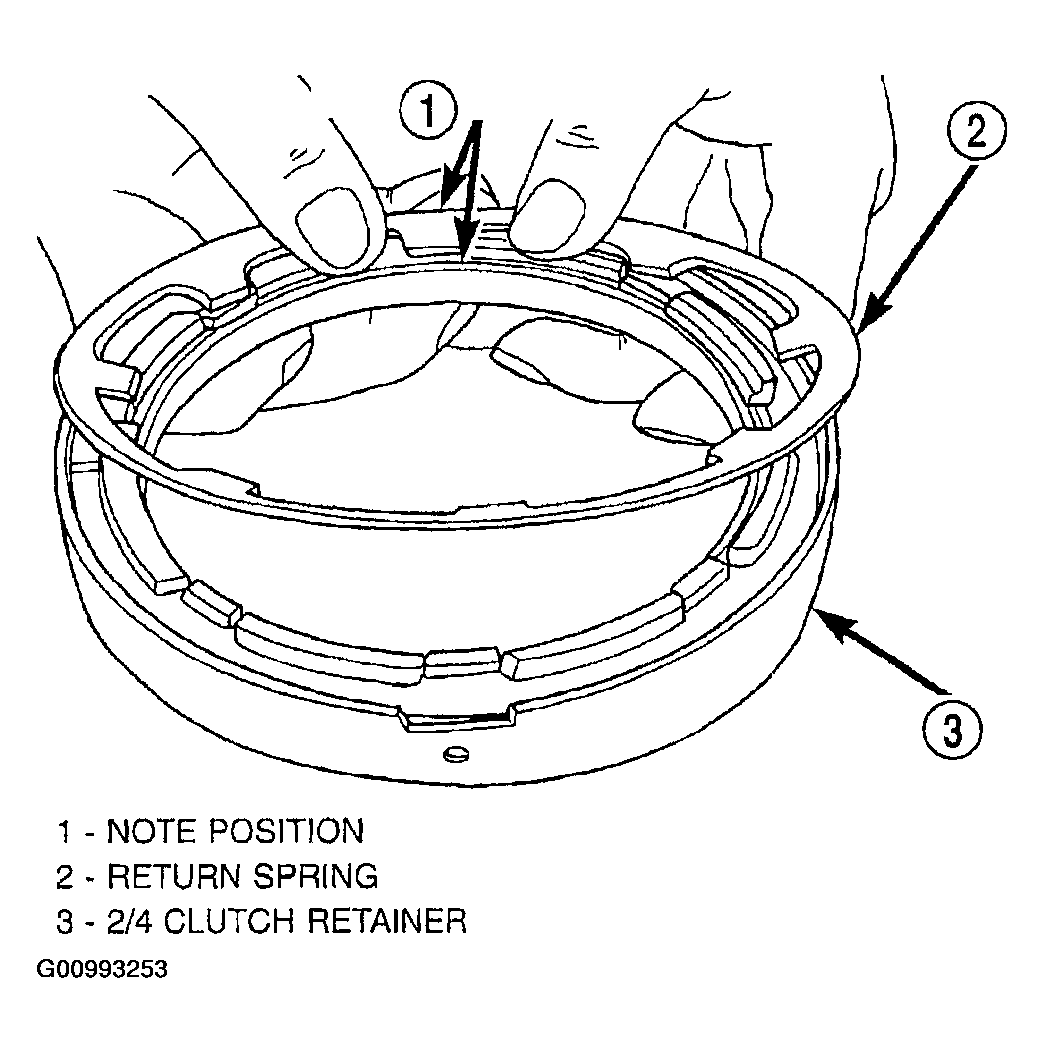 1
2
3
1 - NOTE POSITION
2 - RETURN SPRING
3 - 2/4 CLUTCH RETAINER
G00993253