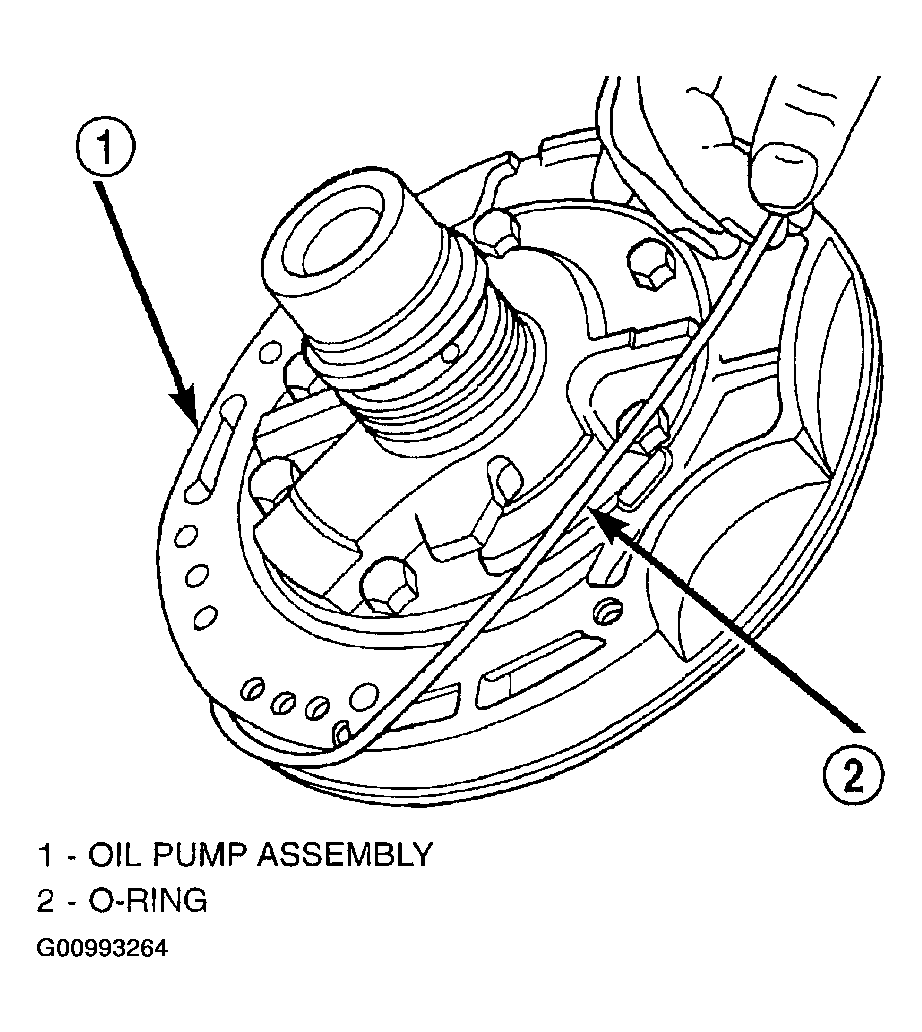 1

2

1 - OIL PUMP ASSEMBLY
2 - O-RING
G00993264