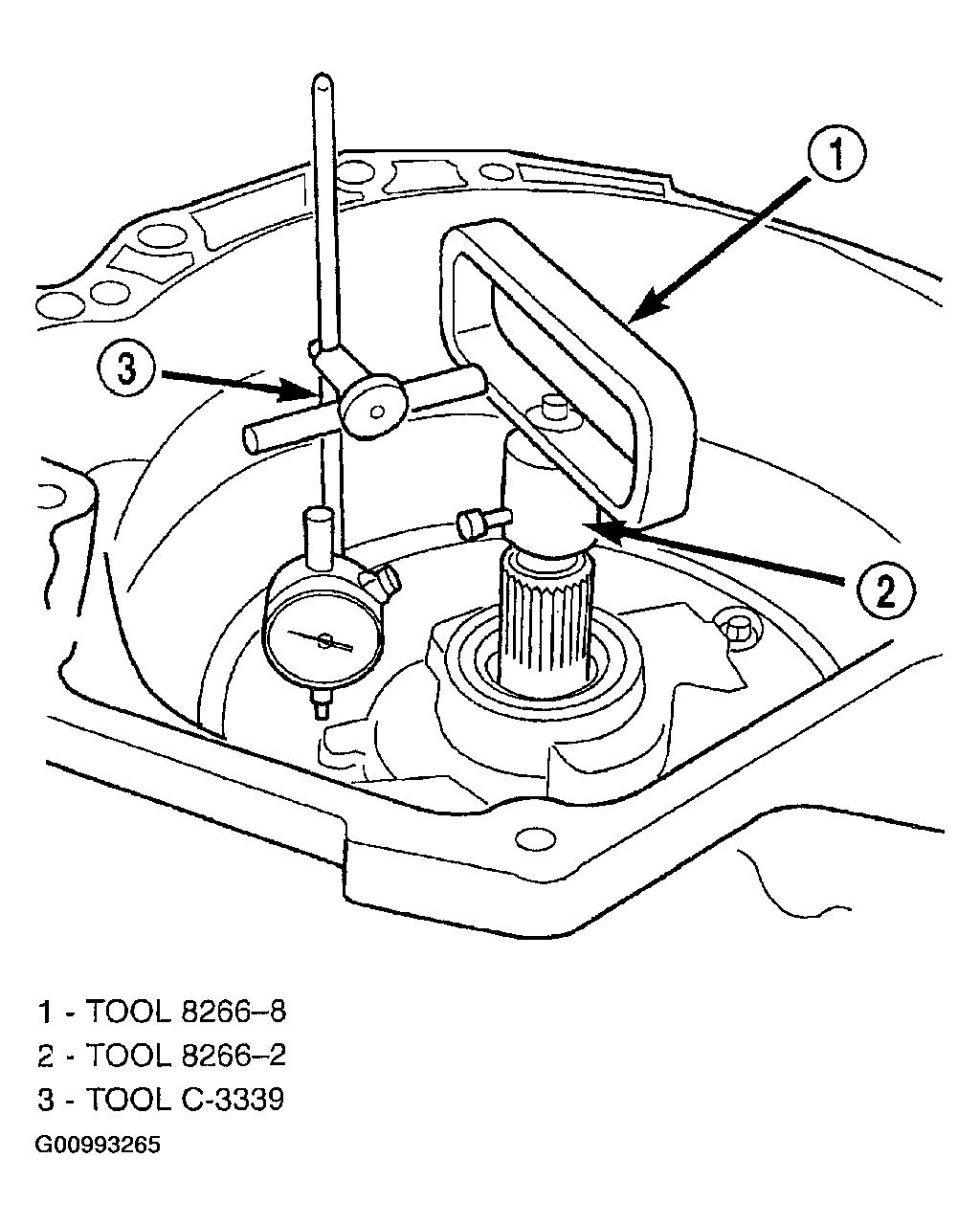 1

3

2

1 - TOOL 8266–8
2 - TOOL 8266–2
3 - TOOL C-3339
G00993265