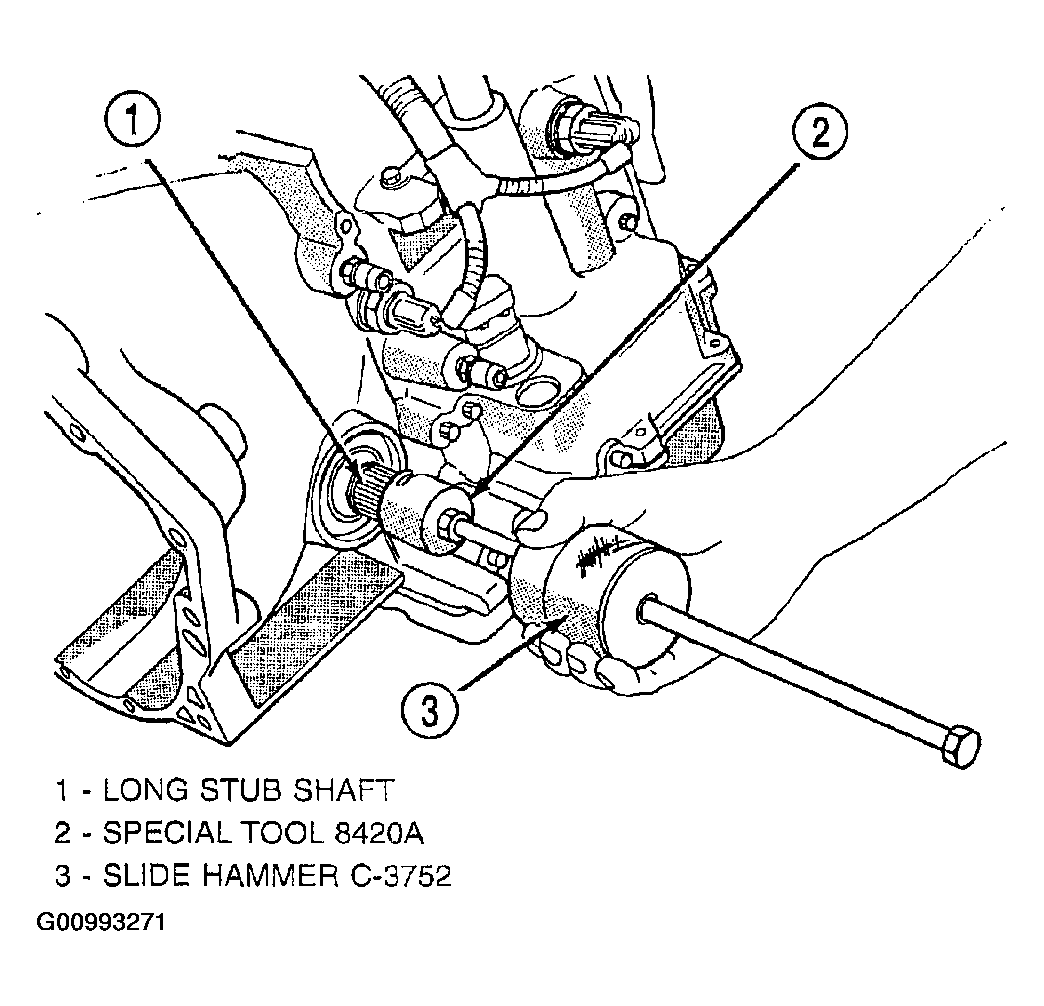 1
2
3
1 - LONG STUB SHAFT
2 - SPECIAL TOOL 8420A
3 - SLIDE HAMMER C-3752
G00993271