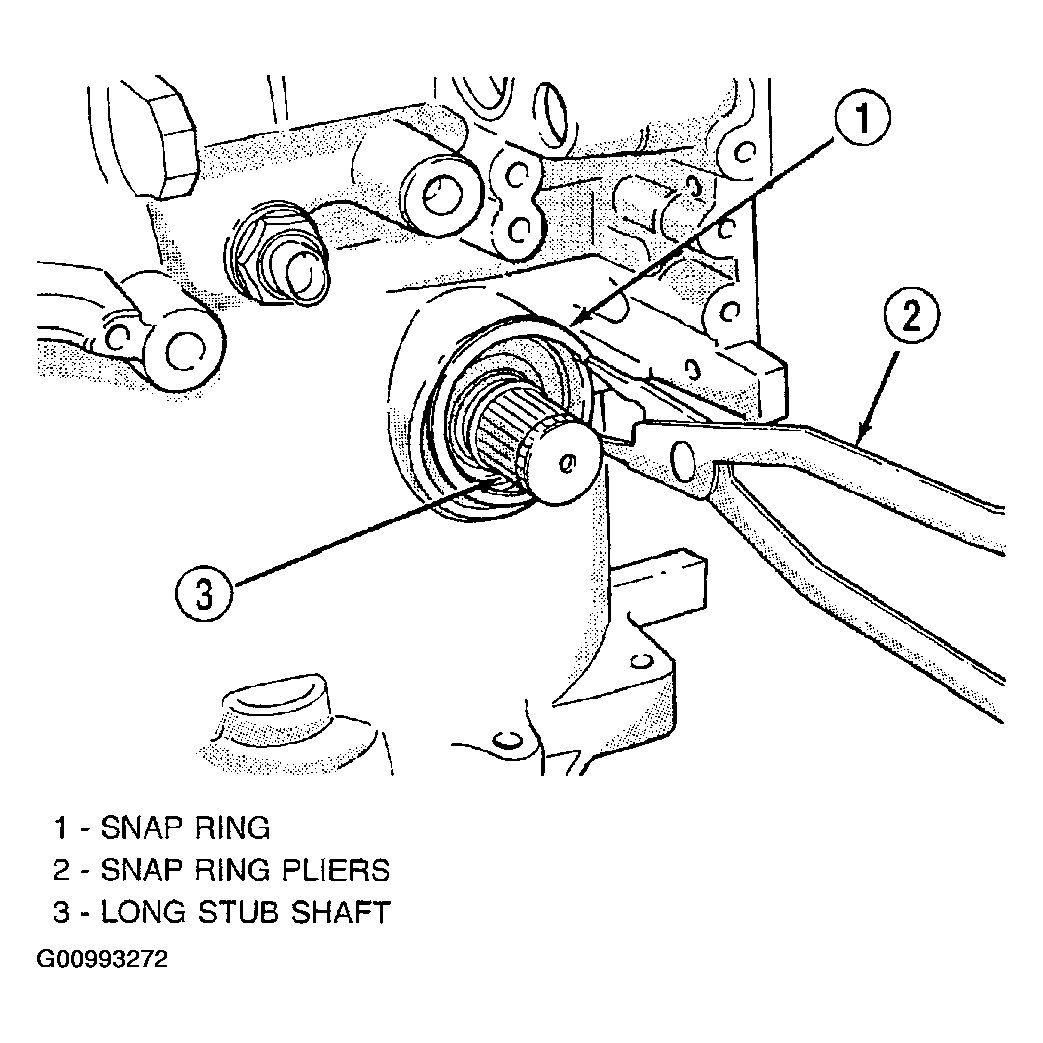 1

2

3

1 - SNAP RING
2 - SNAP RING PLIERS
3 - LONG STUB SHAFT

G00993272