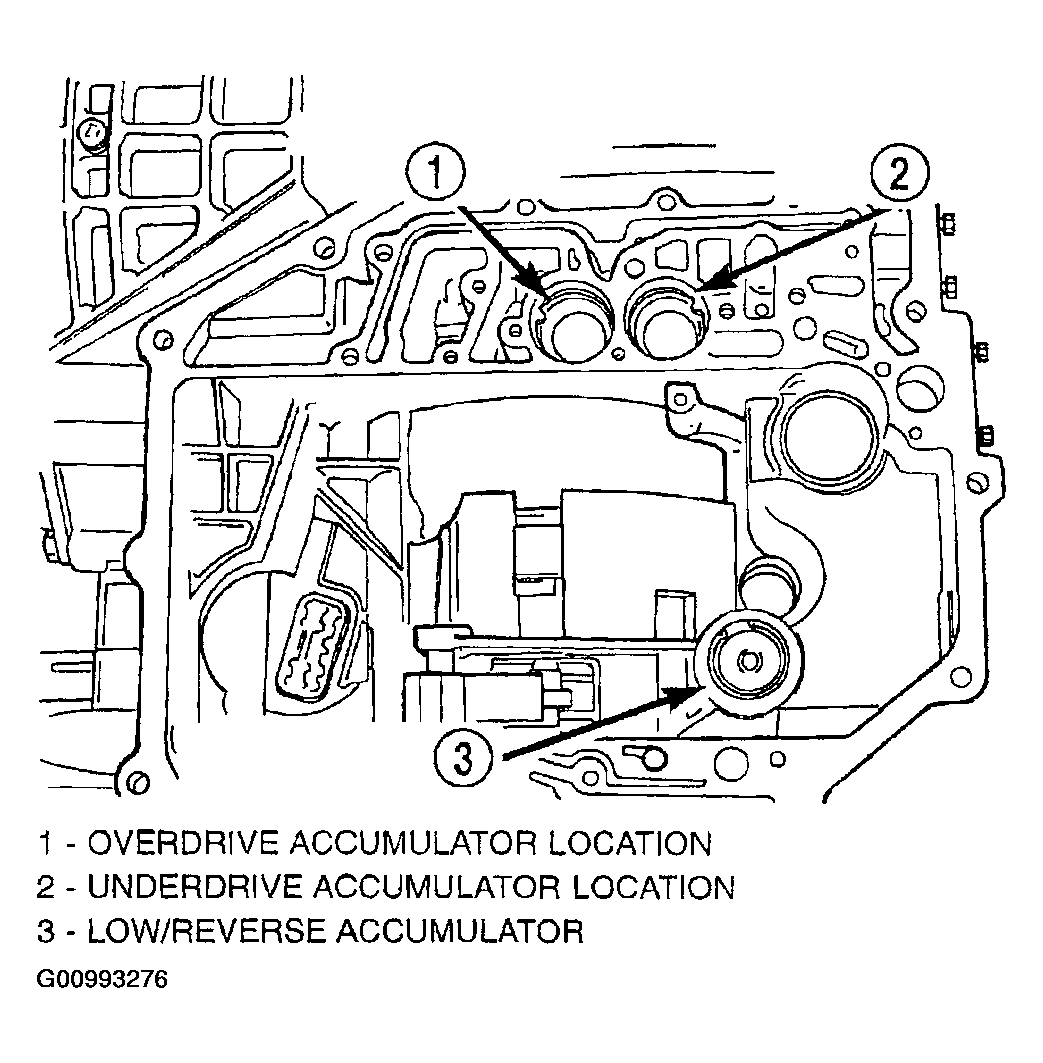 1

2

3

1 - OVERDRIVE ACCUMULATOR LOCATION
2 - UNDERDRIVE ACCUMULATOR LOCATION
3 - LOW/REVERSE ACCUMULATOR

G00993276