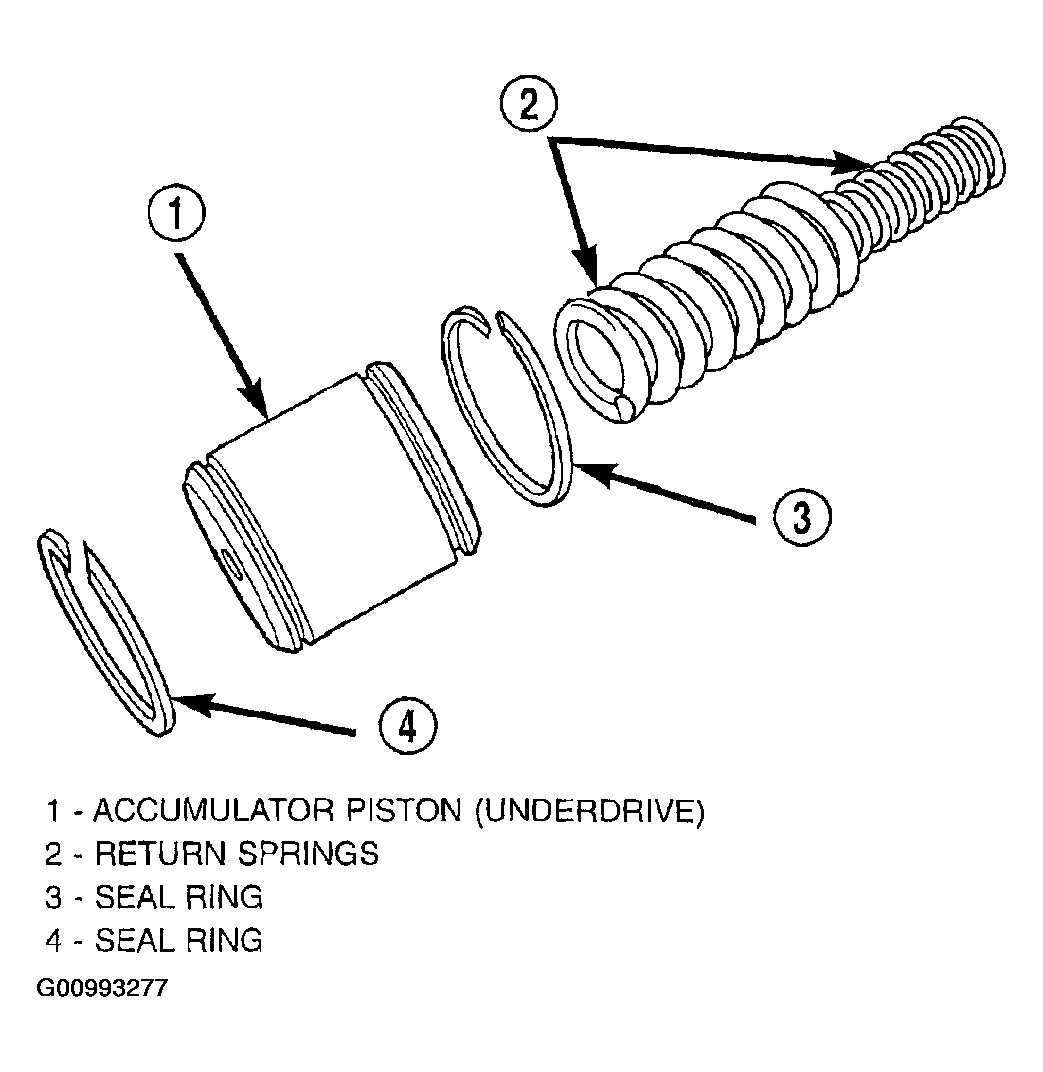 2
1
3
4

1 - ACCUMULATOR PISTON (UNDERDRIVE)
2 - RETURN SPRINGS
3 - SEAL RING
4 - SEAL RING

G00993277