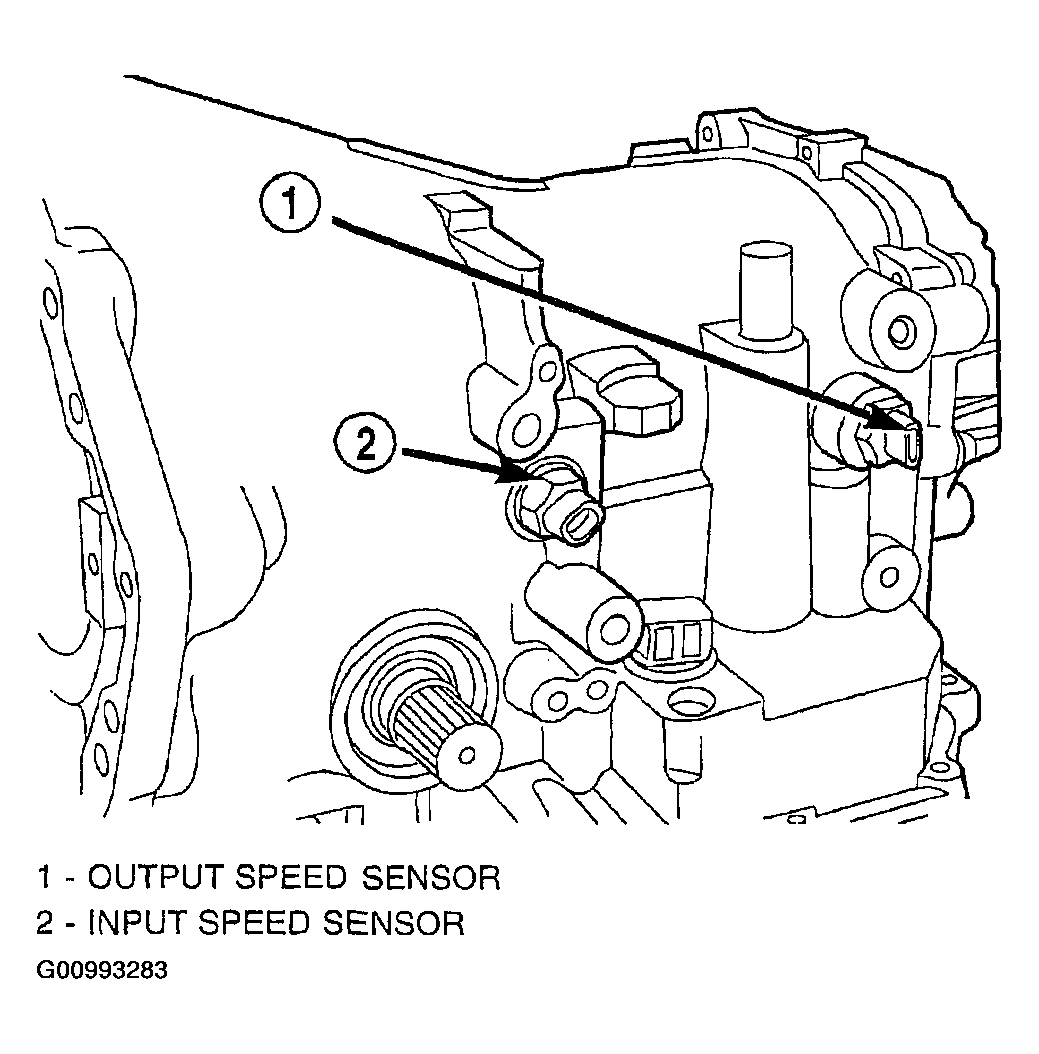 1

2

1 - OUTPUT SPEED SENSOR
2 - INPUT SPEED SENSOR
G00993283