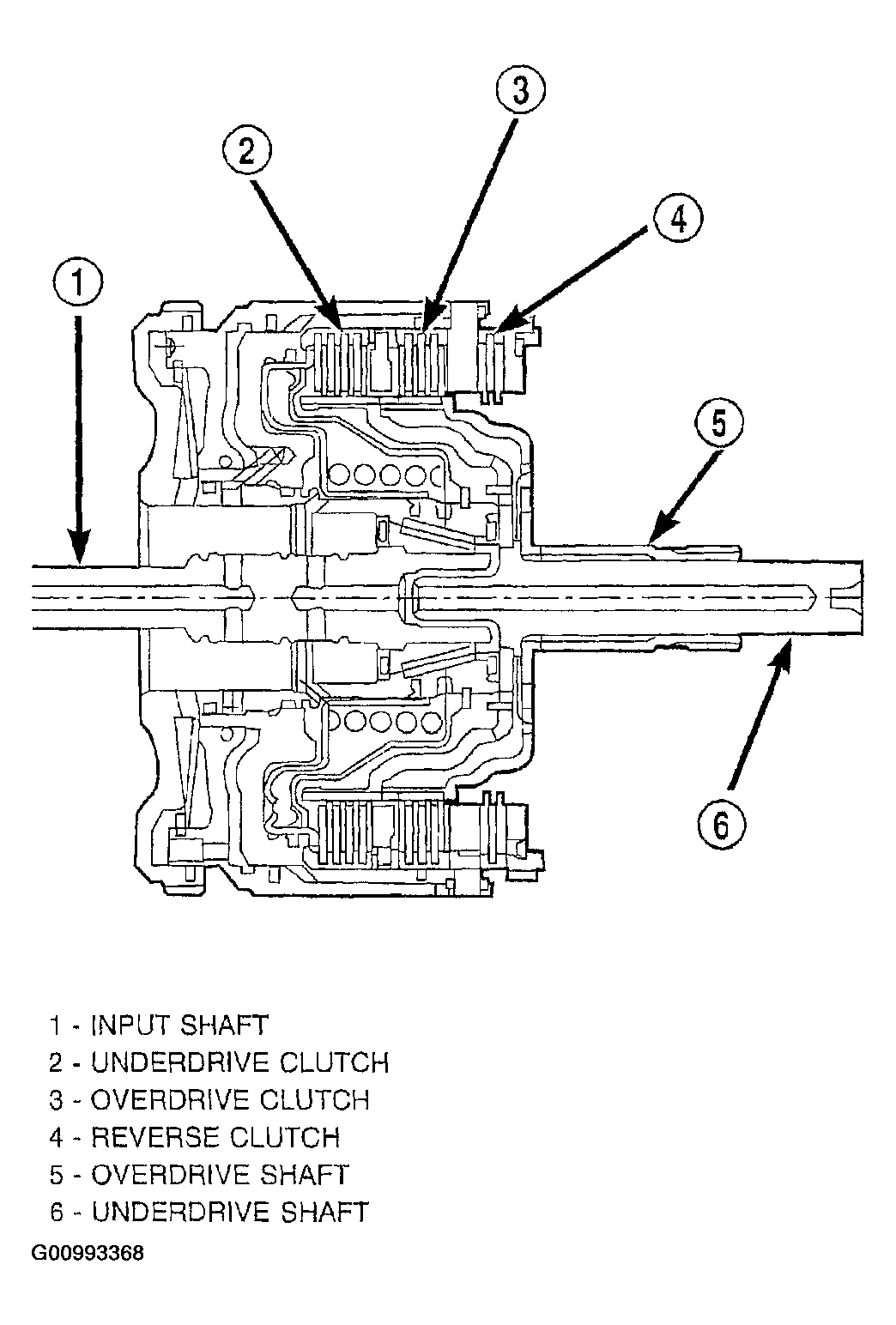 1

2

3

4

5

6

1 - INPUT SHAFT
2 - UNDERDRIVE CLUTCH
3 - OVERDRIVE CLUTCH
4 - REVERSE CLUTCH
5 - OVERDRIVE SHAFT
6 - UNDERDRIVE SHAFT

G00993368