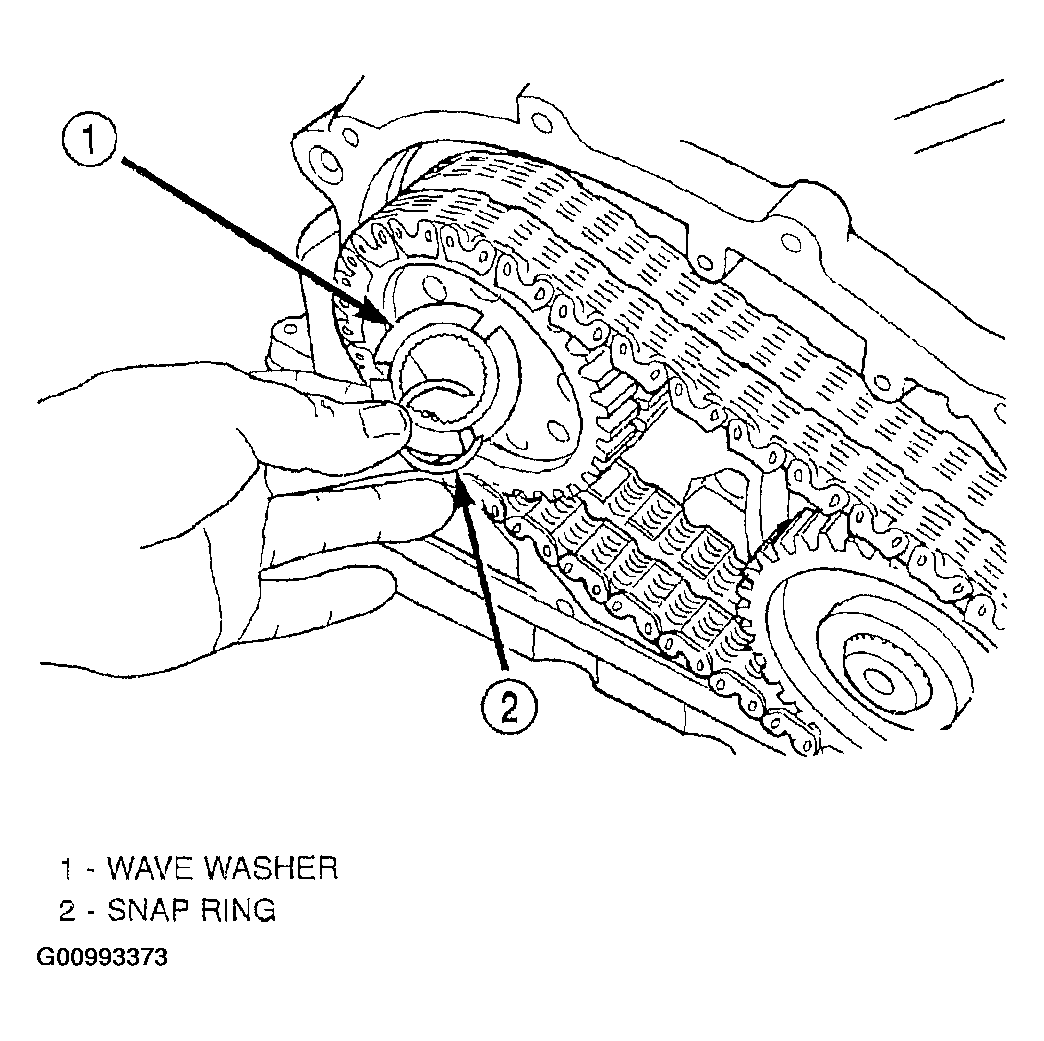 1

2

1 - WAVE WASHER
2 - SNAP RING

G00993373